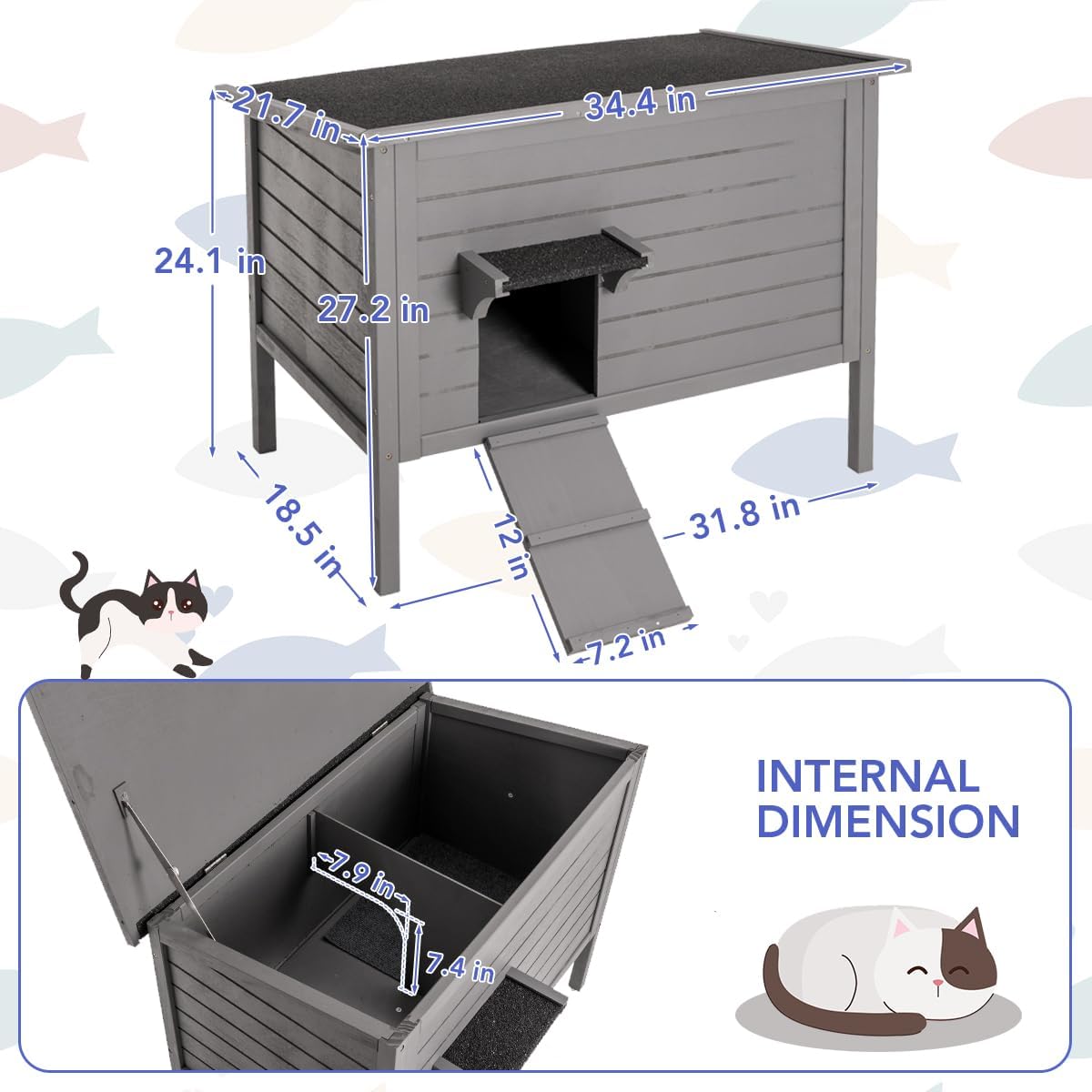 21.7 in
34.4 in
24.1 in
27.2 in
18.5 in
12 in
31.8 in
7.2 in

INTERNAL DIMENSION

7.9 in
7.4 in