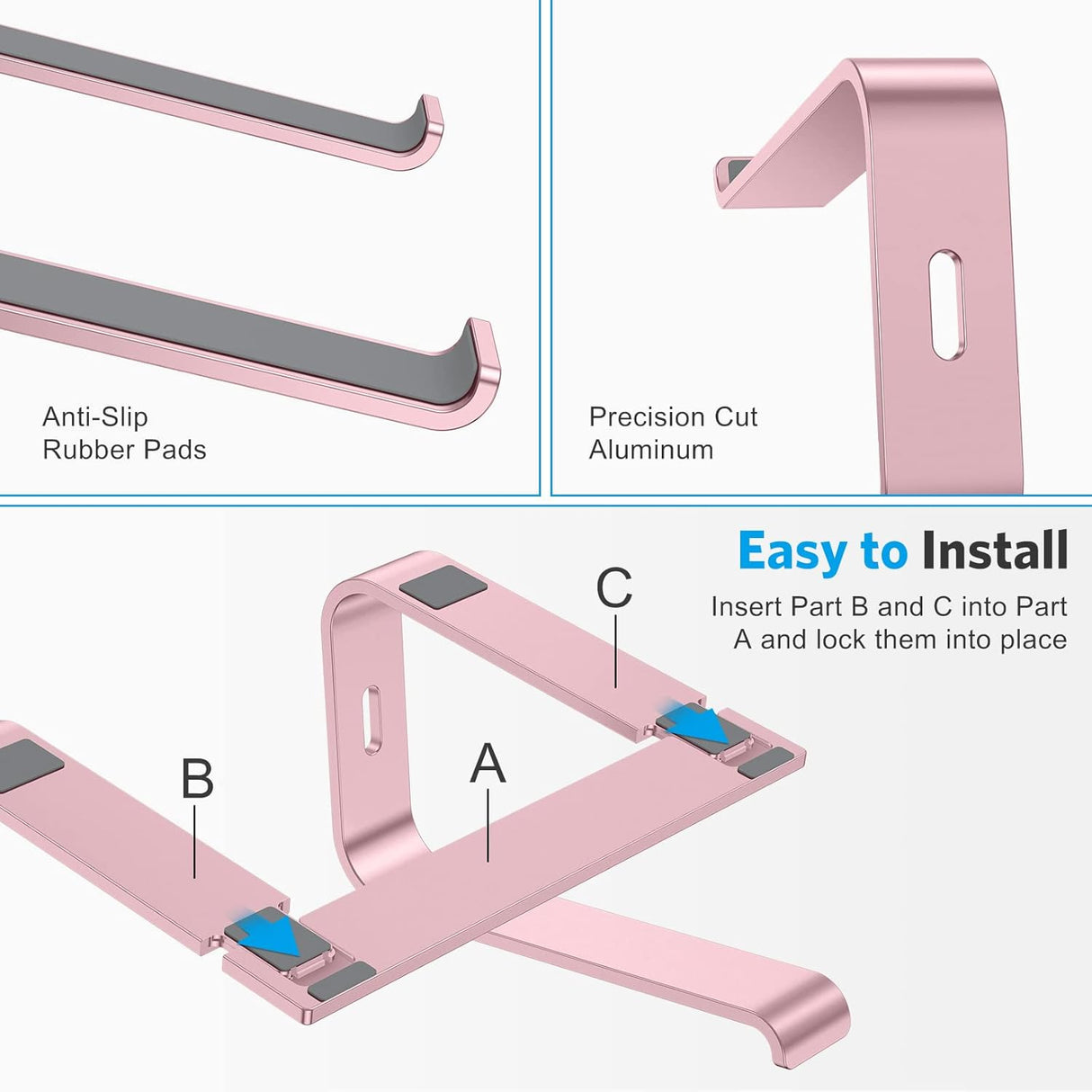 Anti-Slip
Rubber Pads

Precision Cut
Aluminum

Easy to Install

Insert Part B and C into Part A and lock them into place

C

B

A