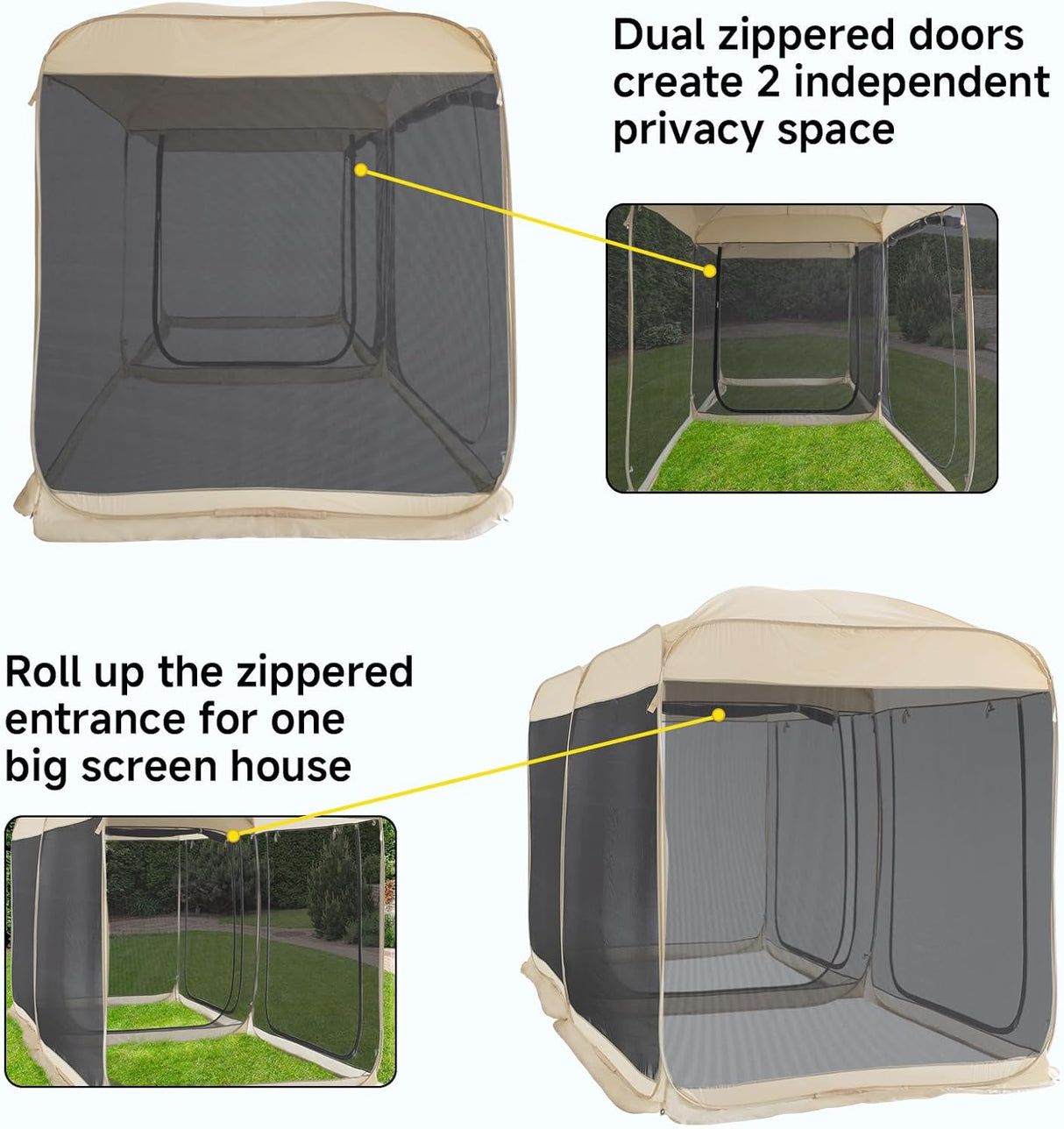 Dual zippered doors create 2 independent privacy space

Roll up the zippered entrance for one big screen house