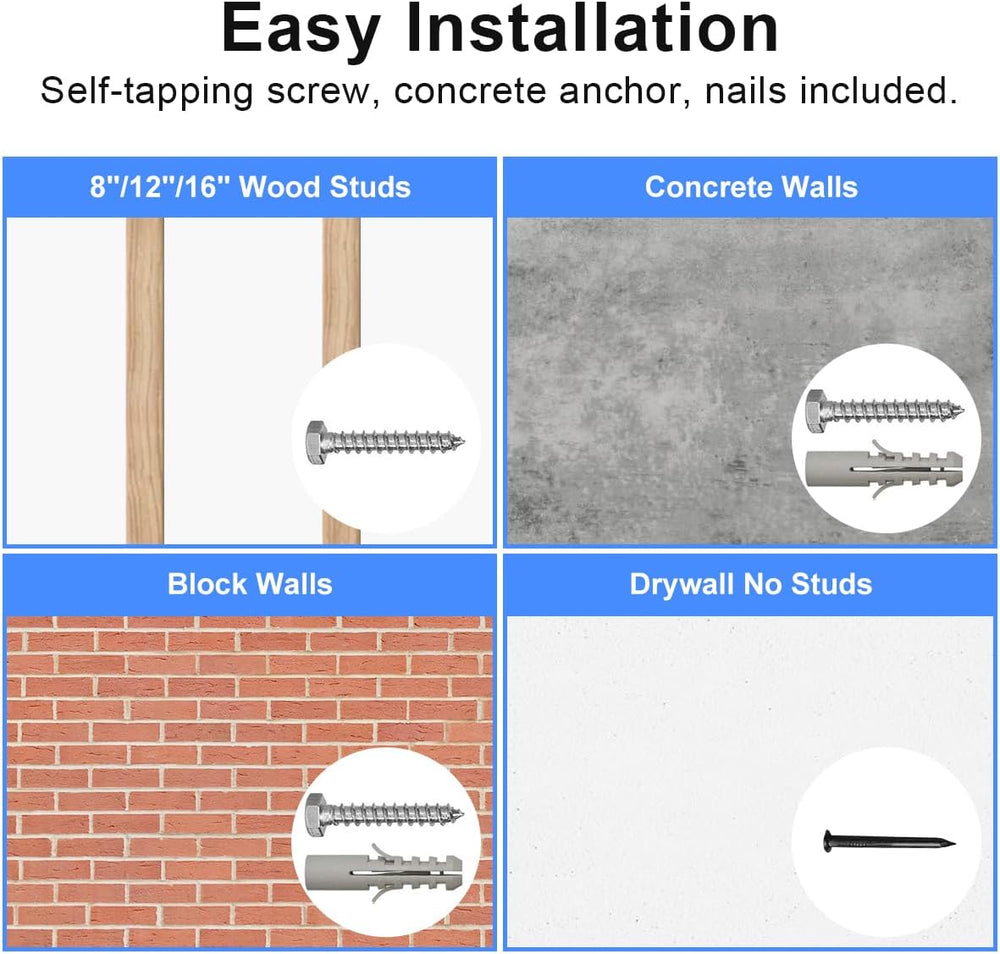 Easy Installation
Self-tapping screw, concrete anchor, nails included.

8"/12"/16" Wood Studs

Concrete Walls

Block Walls

Drywall No Studs