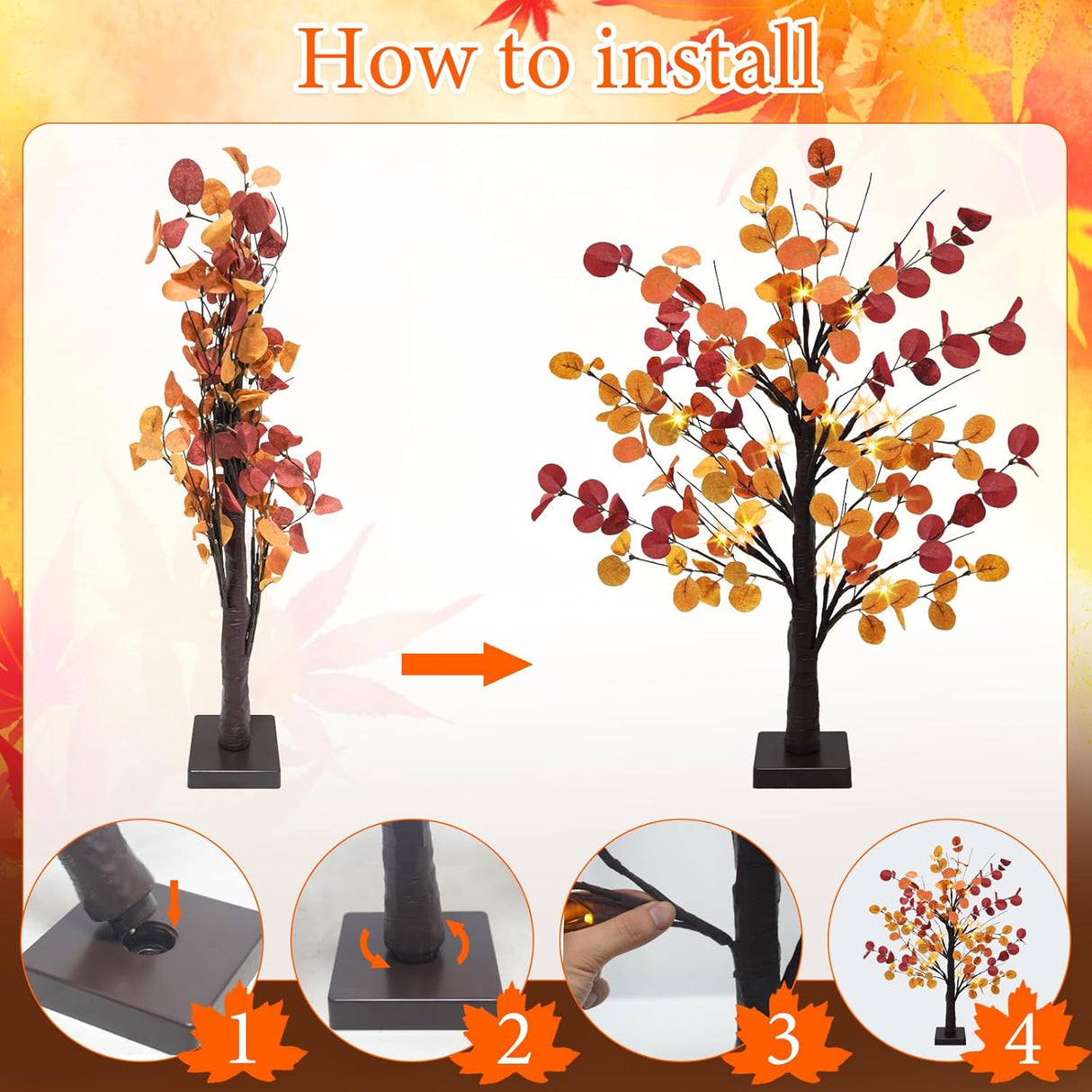 How to install

1

2

3

4