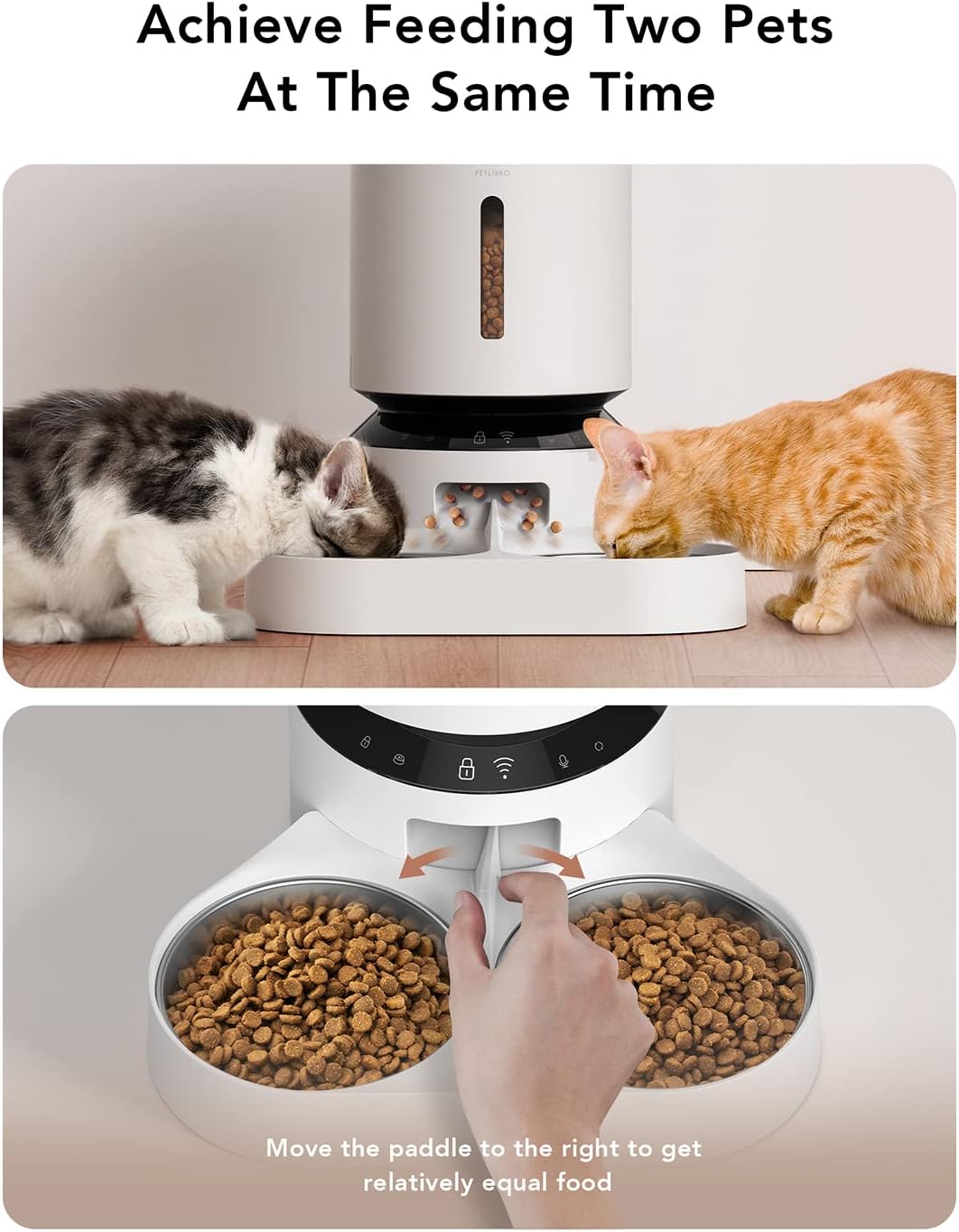 Achieve Feeding Two Pets At The Same Time

PETLIBRO

Move the paddle to the right to get relatively equal food