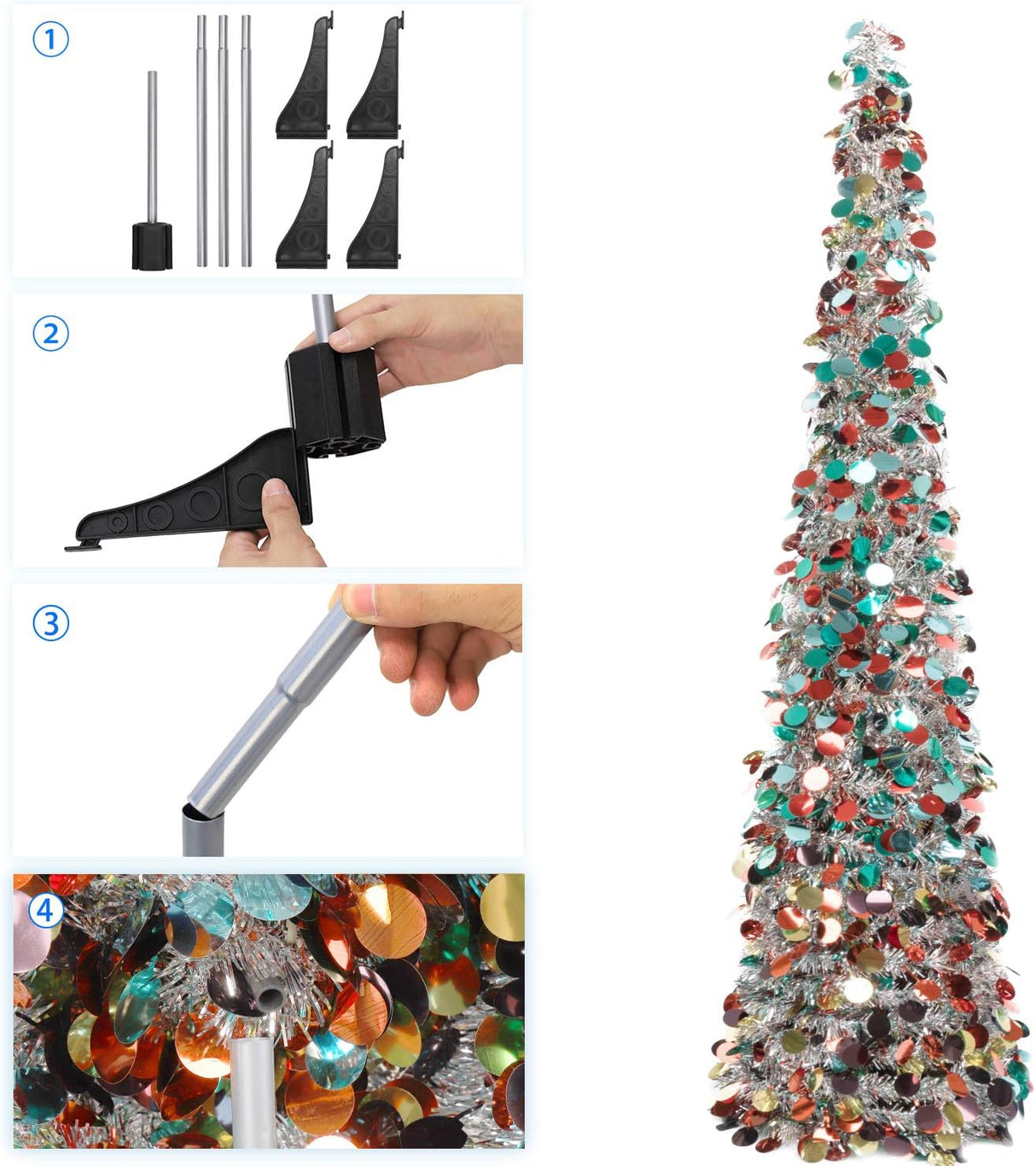 1

2

3

4