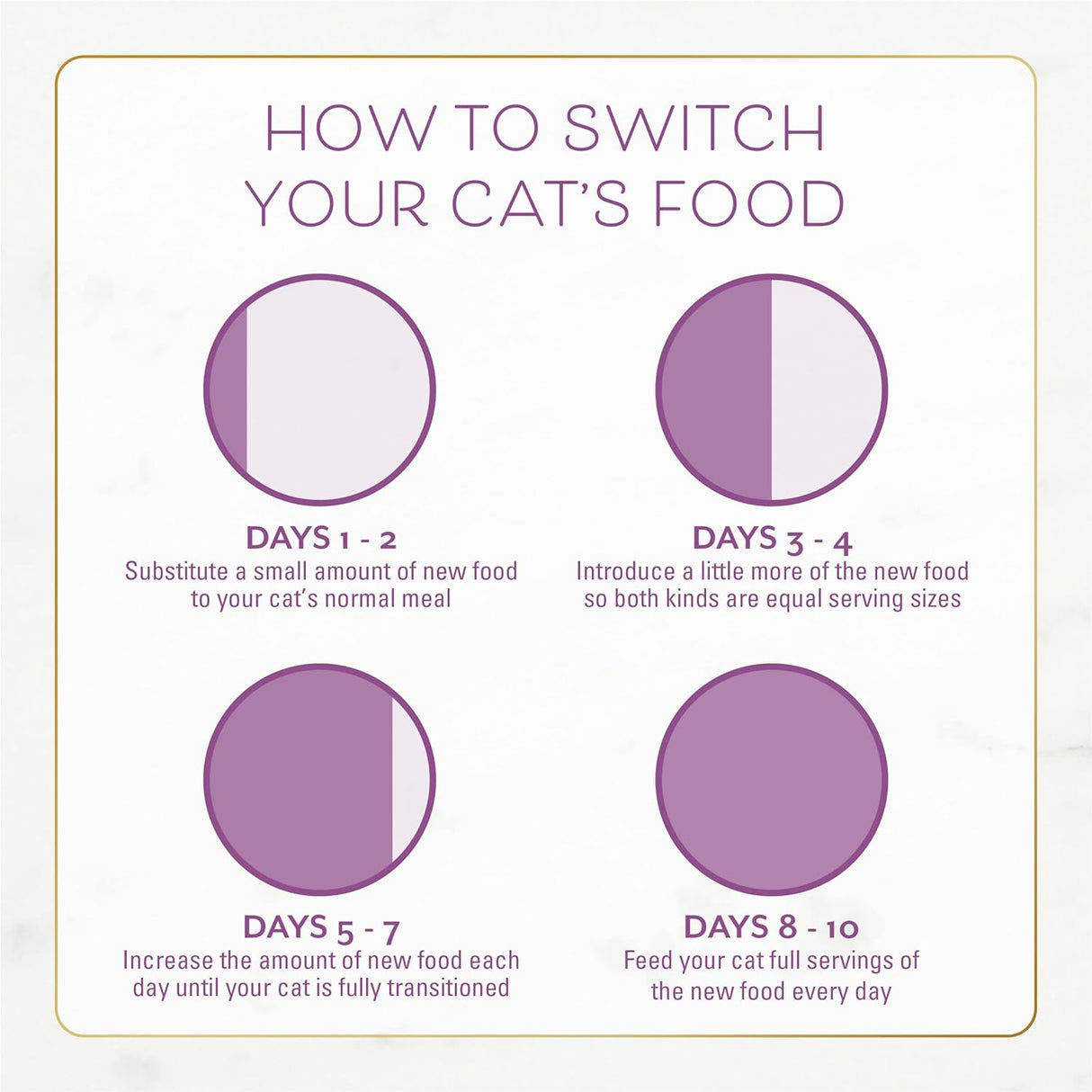 HOW TO SWITCH YOUR CAT'S FOOD

DAYS 1 - 2
Substitute a small amount of new food to your cat's normal meal

DAYS 3 - 4
Introduce a little more of the new food so both kinds are equal serving sizes

DAYS 5 - 7
Increase the amount of new food each day until your cat is fully transitioned

DAYS 8 - 10
Feed your cat full servings of the new food every day