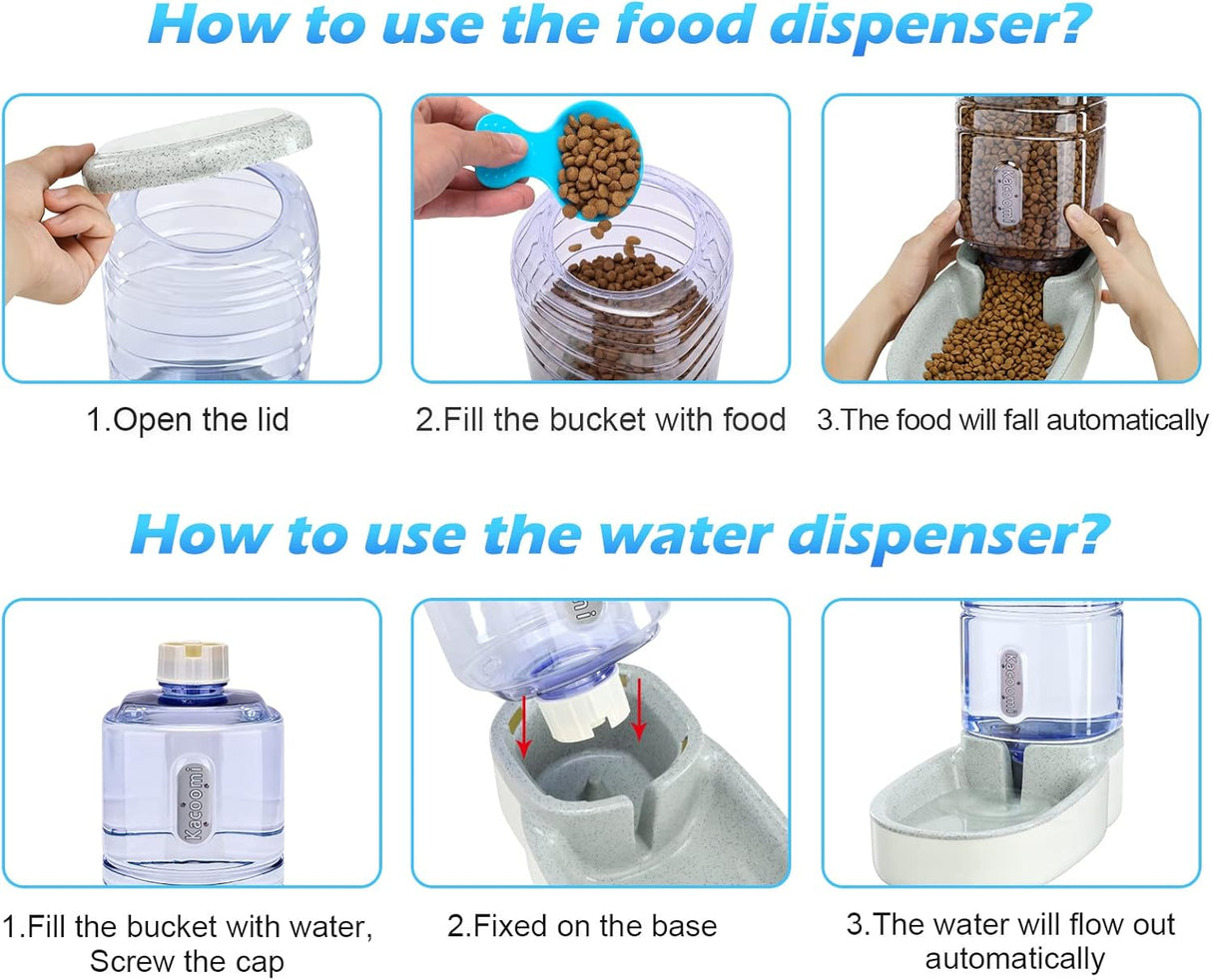 How to use the food dispenser?

Kacoomi

1.Open the lid

2.Fill the bucket with food

3.The food will fall automatically

How to use the water dispenser?

Kacoomi

Kacoomi

1.Fill the bucket with water, Screw the cap

2.Fixed on the base

3.The water will flow out automatically