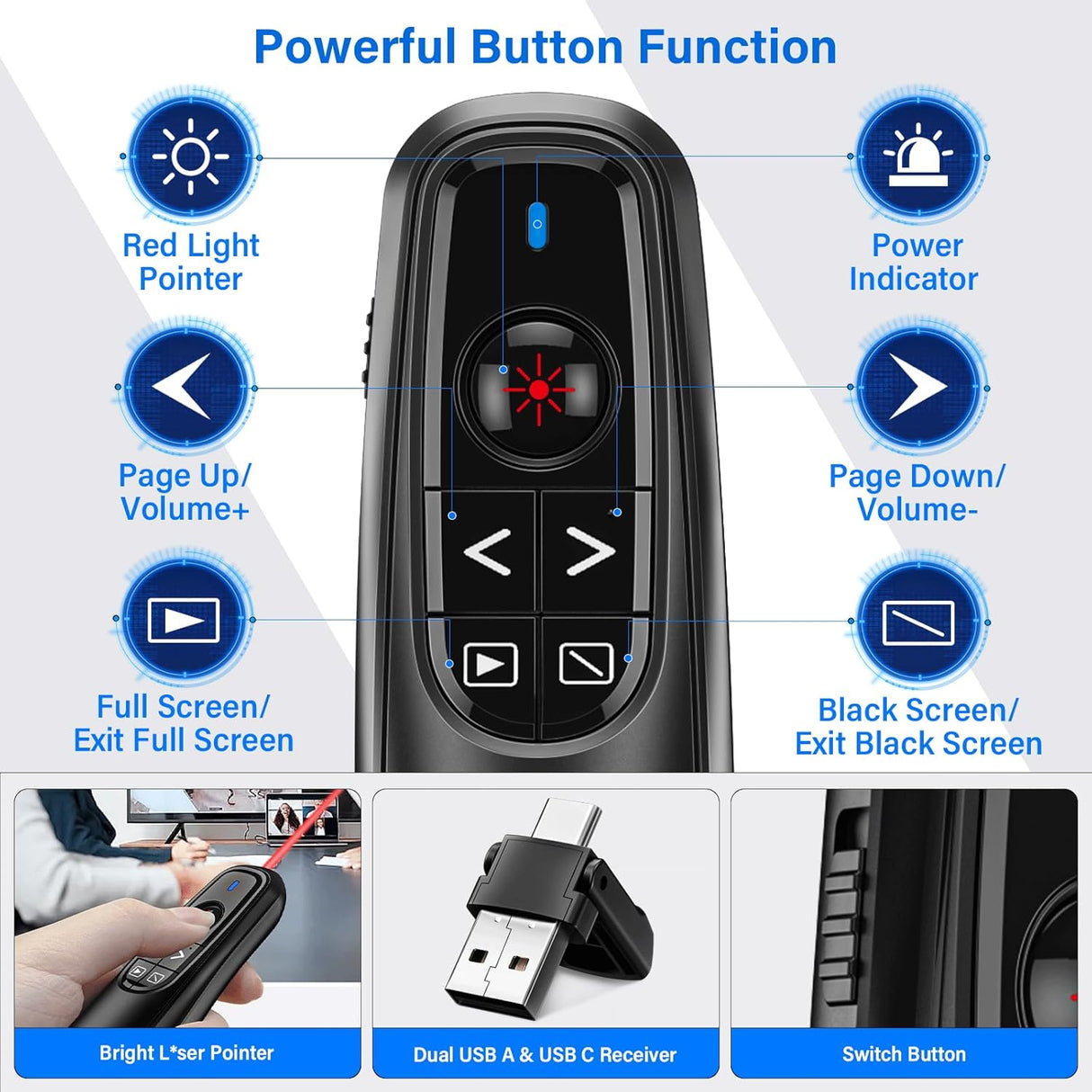 Powerful Button Function

Red Light Pointer

Power Indicator

Page Up/ Volume+

Page Down/ Volume-

Full Screen/ Exit Full Screen

Black Screen/ Exit Black Screen

Bright L*ser Pointer

Dual USB A & USB C Receiver

Switch Button