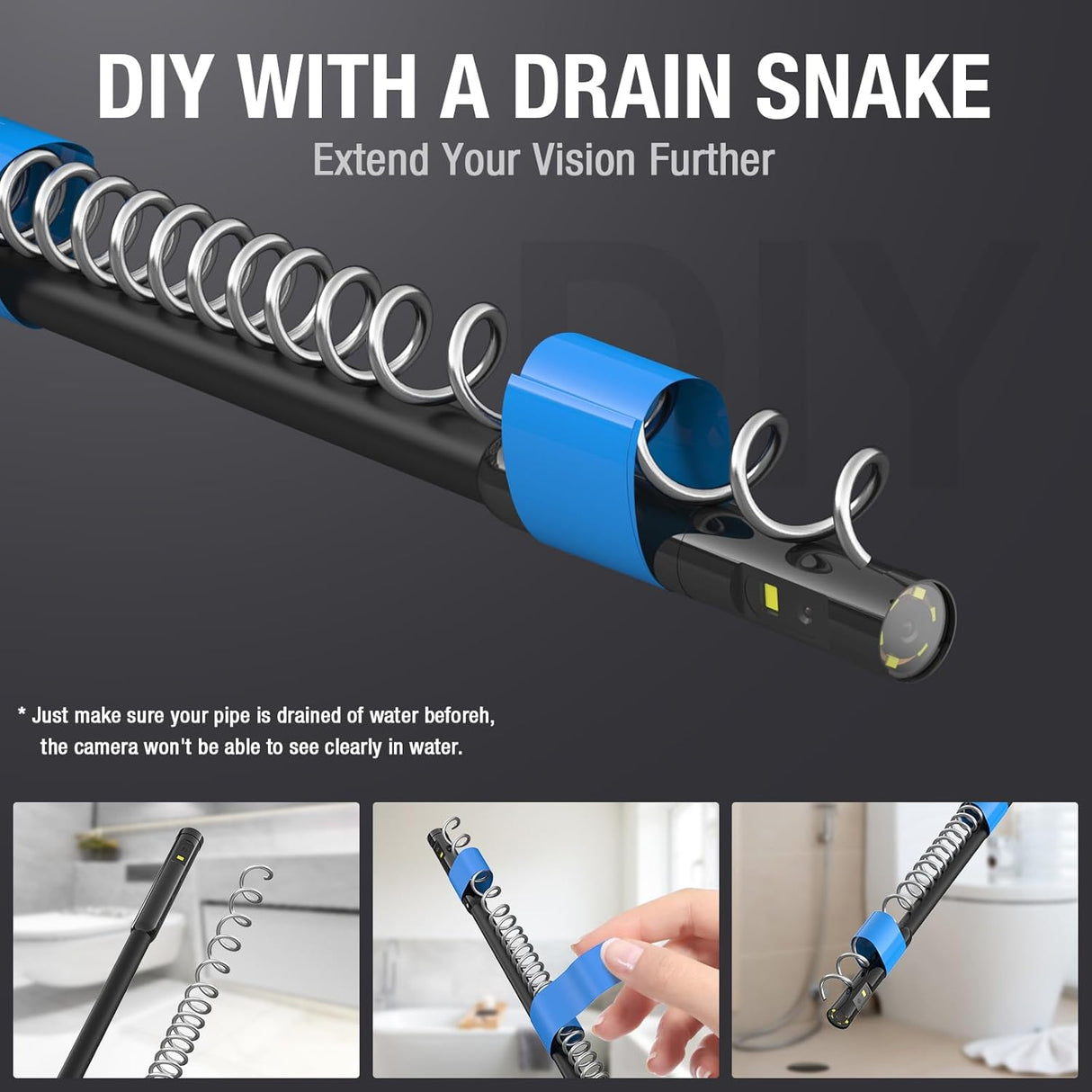 DIY WITH A DRAIN SNAKE

Extend Your Vision Further

DIY

* Just make sure your pipe is drained of water beforeh, the camera won't be able to see clearly in water.