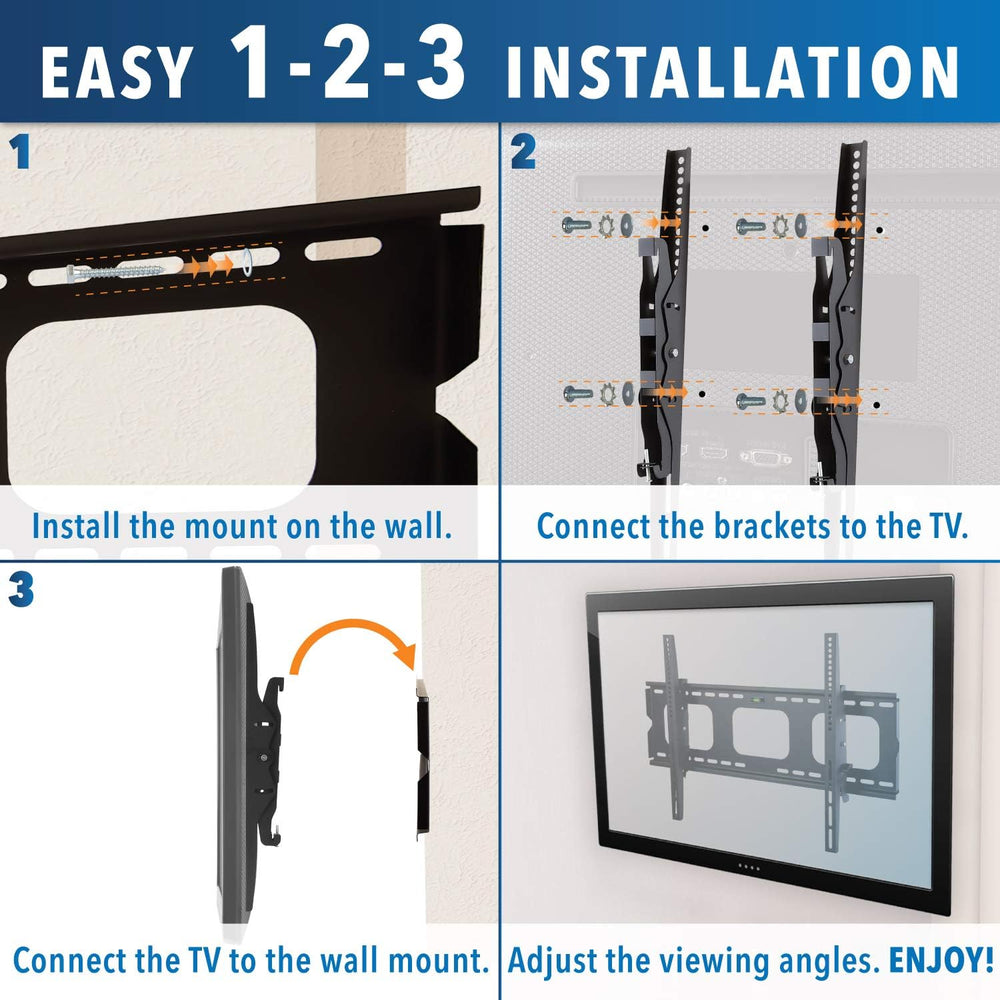 EASY 1-2-3 INSTALLATION

1

Install the mount on the wall.

2

Connect the brackets to the TV.

3

Connect the TV to the wall mount.

Adjust the viewing angles. ENJOY!