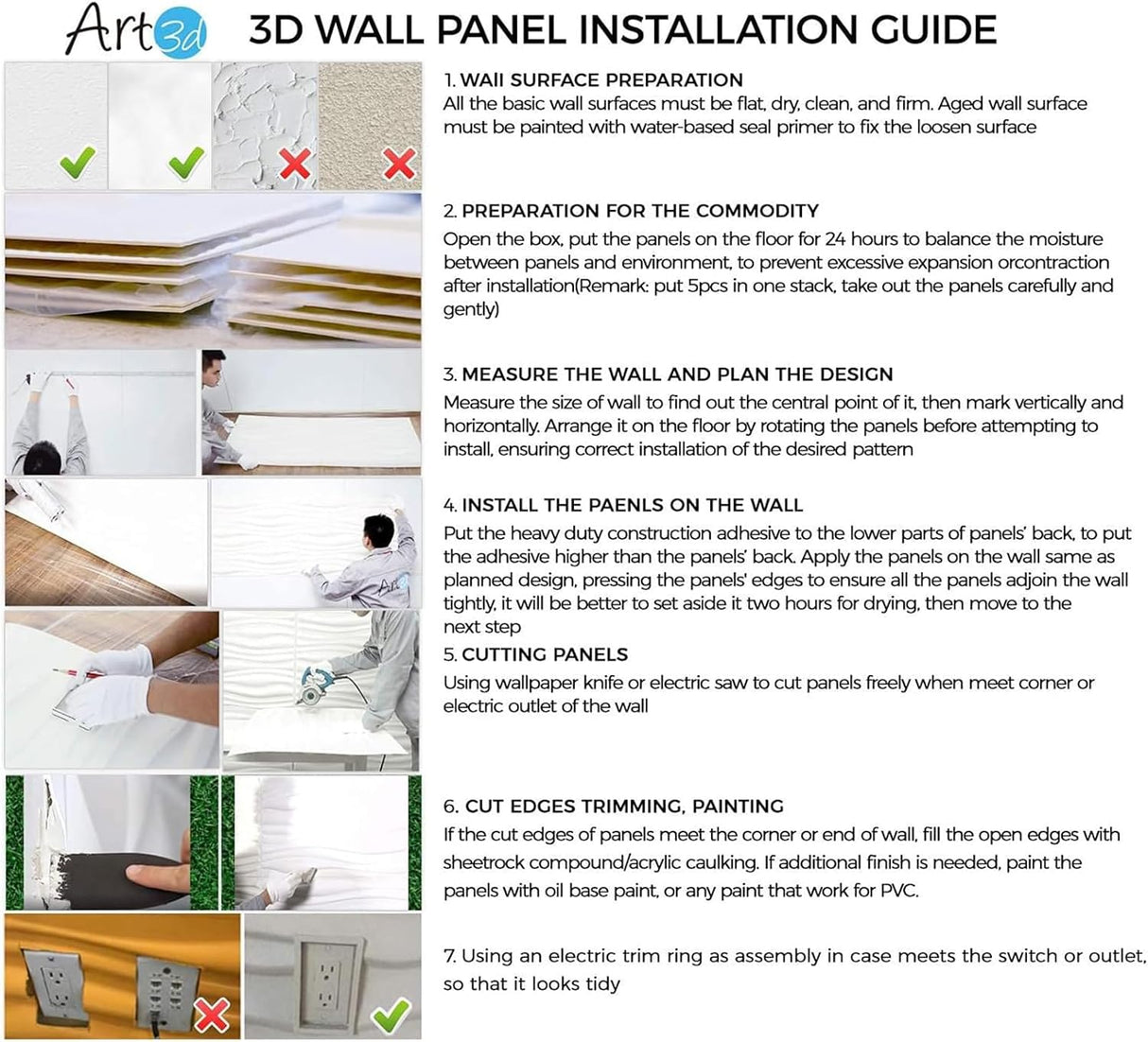 Art3d 3D WALL PANEL INSTALLATION GUIDE

1. WAll SURFACE PREPARATION
All the basic wall surfaces must be flat, dry, clean, and firm. Aged wall surface must be painted with water-based seal primer to fix the loosen surface

2. PREPARATION FOR THE COMMODITY
Open the box, put the panels on the floor for 24 hours to balance the moisture between panels and environment, to prevent excessive expansion orcontraction after installation(Remark: put 5pcs in one stack, take out the panels carefully and gently)

3. MEASURE THE WALL AND PLAN THE DESIGN
Measure the size of wall to find out the central point of it, then mark vertically and horizontally. Arrange it on the floor by rotating the panels before attempting to install, ensuring correct installation of the desired pattern

4. INSTALL THE PAENLS ON THE WALL
Put the heavy duty construction adhesive to the lower parts of panels' back, to put the adhesive higher than the panels' back. Apply the panels on the wall same as planned design, pressing the panels' edges to ensure all the panels adjoin the wall tightly, it will be better to set aside it two hours for drying, then move to the next step

5. CUTTING PANELS
Using wallpaper knife or electric saw to cut panels freely when meet corner or electric outlet of the wall

6. CUT EDGES TRIMMING, PAINTING
If the cut edges of panels meet the corner or end of wall, fill the open edges with sheetrock compound/acrylic caulking. If additional finish is needed, paint the panels with oil base paint, or any paint that work for PVC.

7. Using an electric trim ring as assembly in case meets the switch or outlet, so that it looks tidy