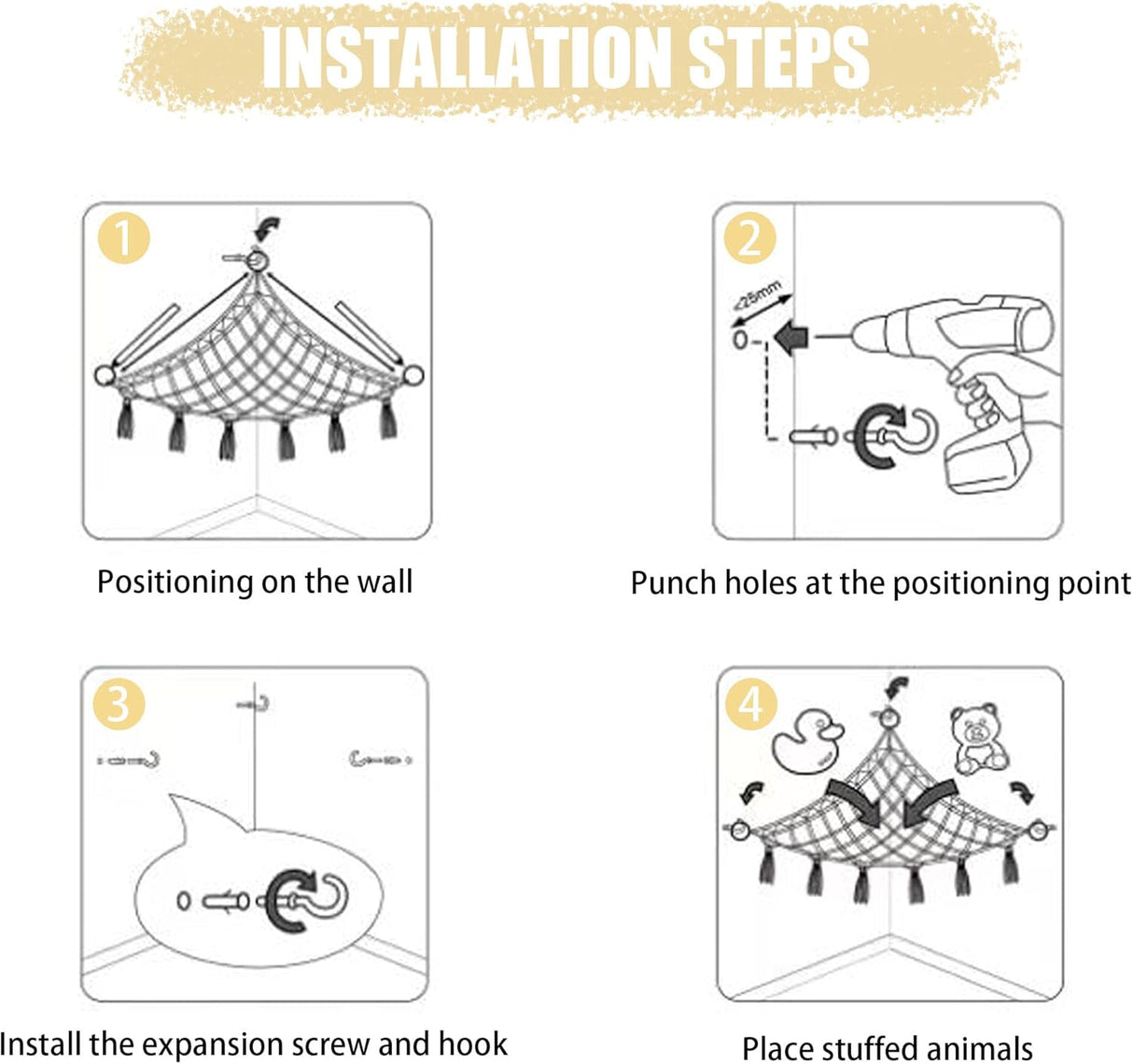 INSTALLATION STEPS

1

Positioning on the wall

2

<25mm

Punch holes at the positioning point

3

Install the expansion screw and hook

4

Place stuffed animals