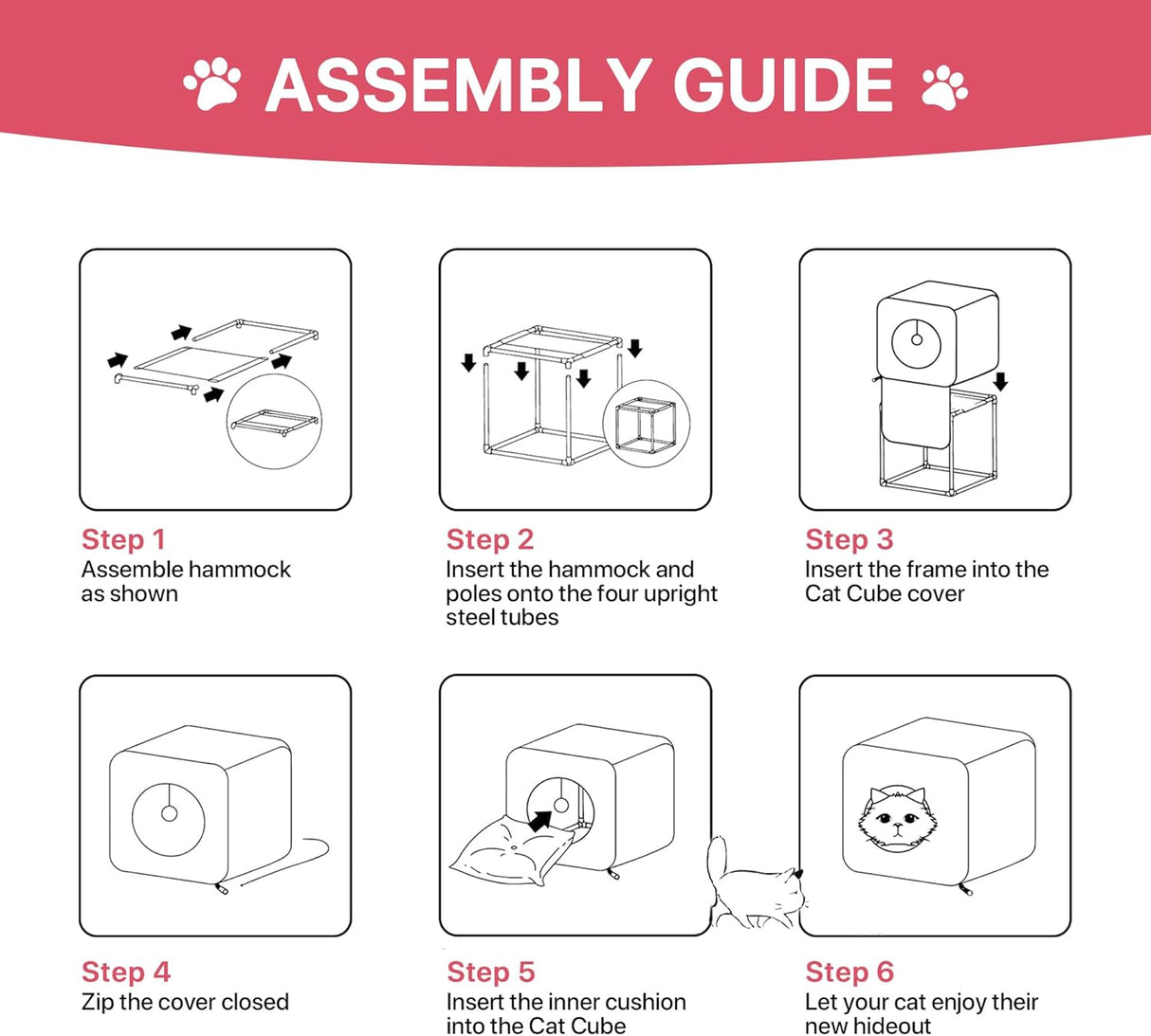 ASSEMBLY GUIDE

Step 1
Assemble hammock as shown

Step 2
Insert the hammock and poles onto the four upright steel tubes

Step 3
Insert the frame into the Cat Cube cover

Step 4
Zip the cover closed

Step 5
Insert the inner cushion into the Cat Cube

Step 6
Let your cat enjoy their new hideout