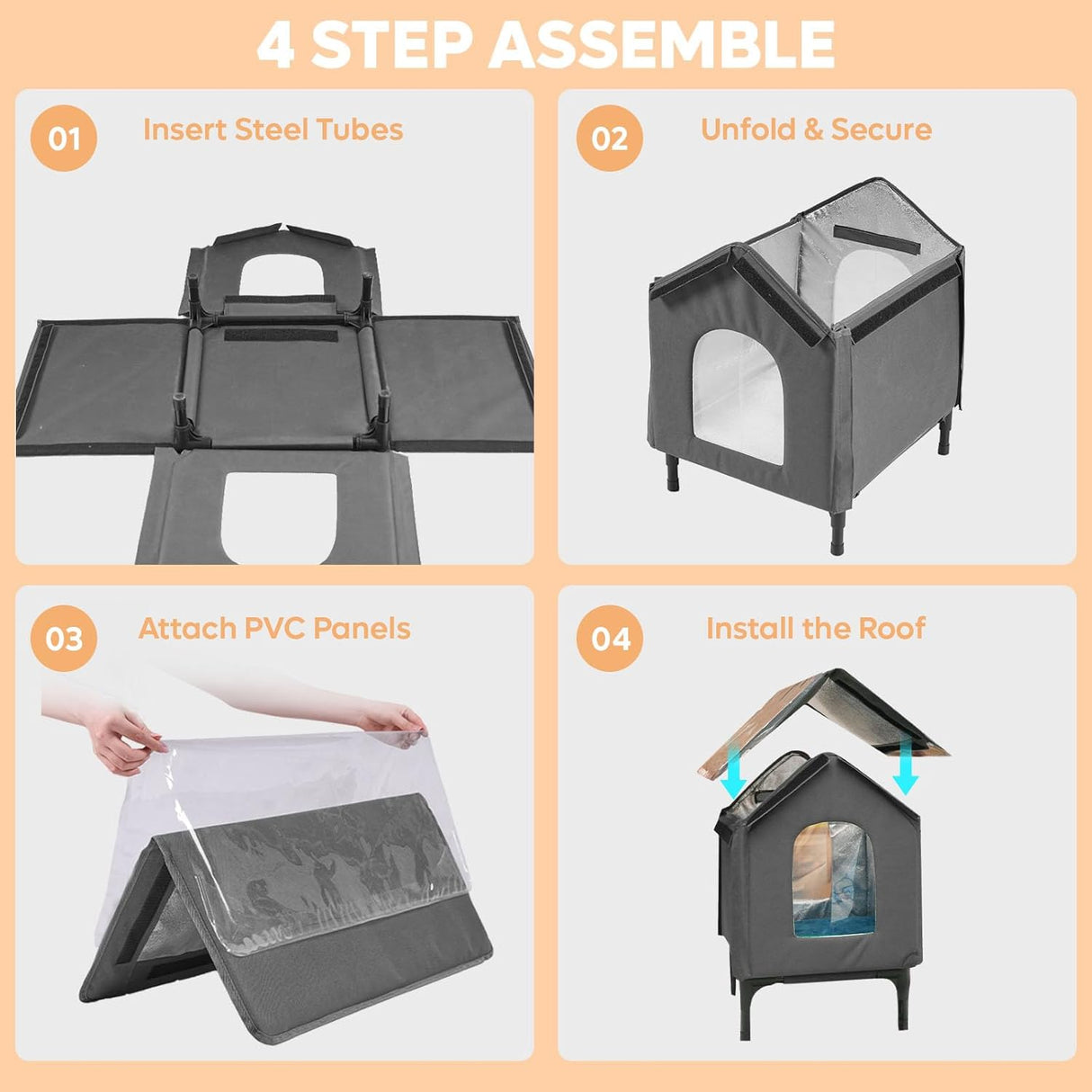 4 STEP ASSEMBLE

01 Insert Steel Tubes

02 Unfold & Secure

03 Attach PVC Panels

04 Install the Roof