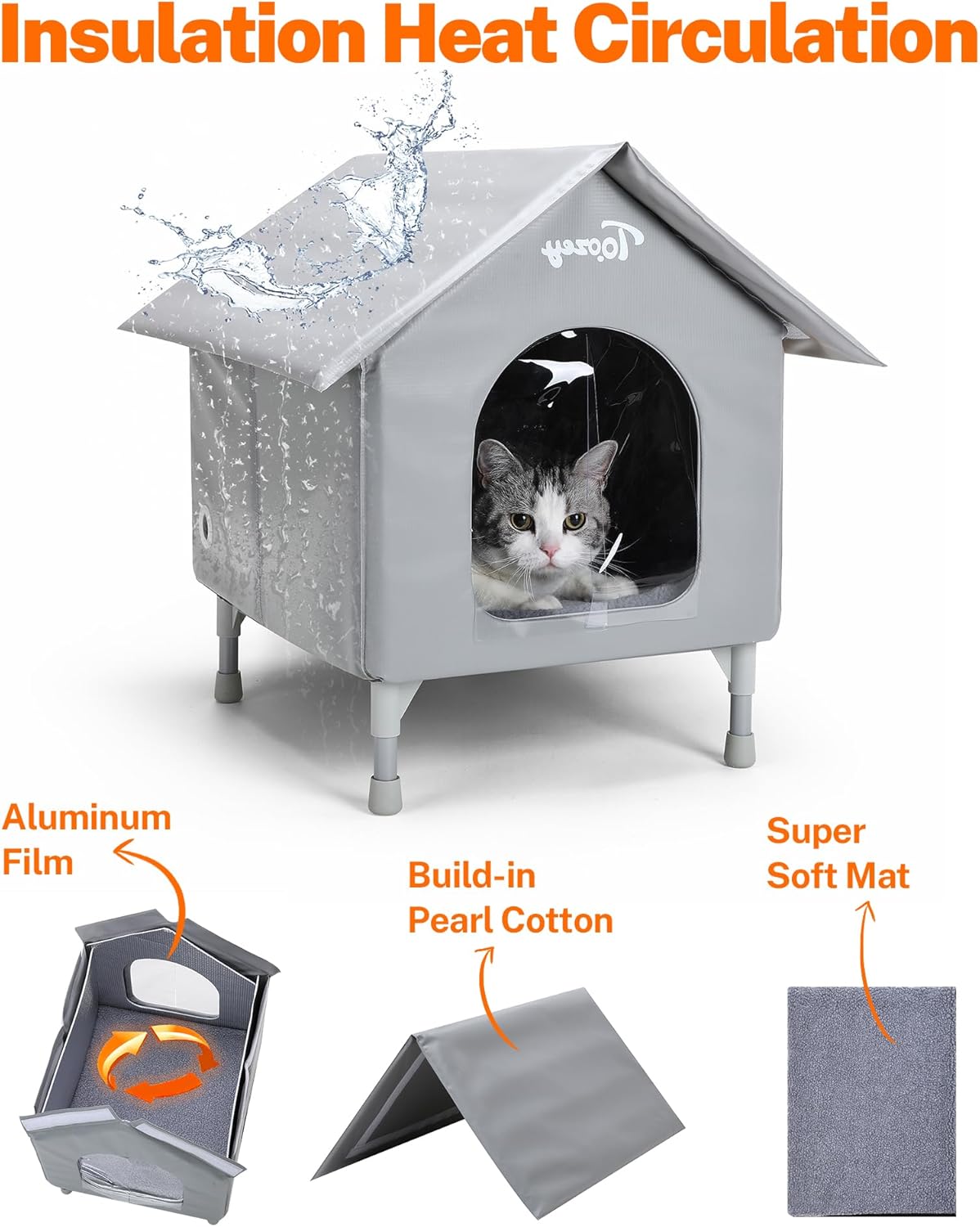 Insulation Heat Circulation

Toozey

Aluminum Film

Build-in Pearl Cotton

Super Soft Mat