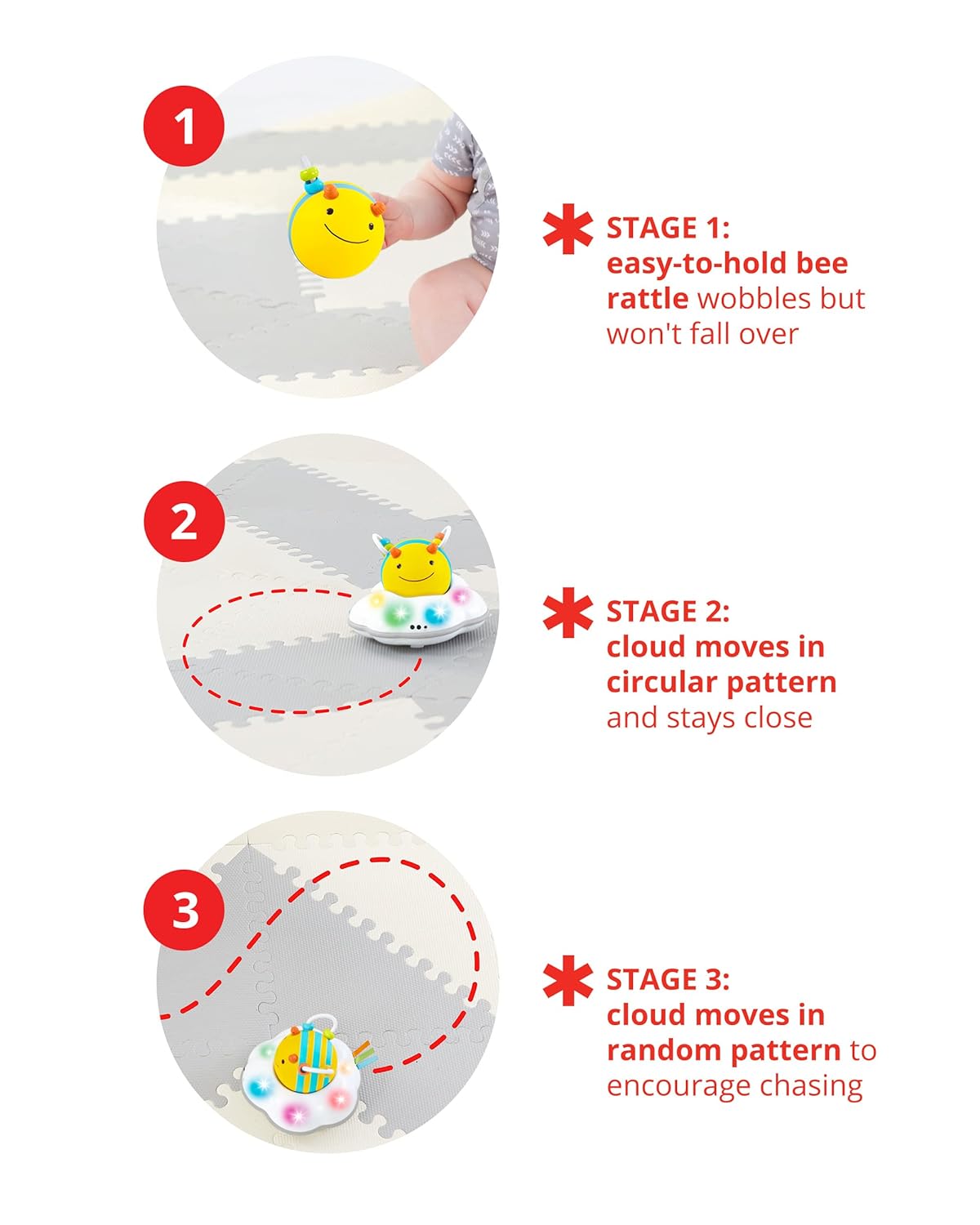 1

STAGE 1:
easy-to-hold bee rattle wobbles but won't fall over

2

STAGE 2:
cloud moves in circular pattern and stays close

3

STAGE 3:
cloud moves in random pattern to encourage chasing