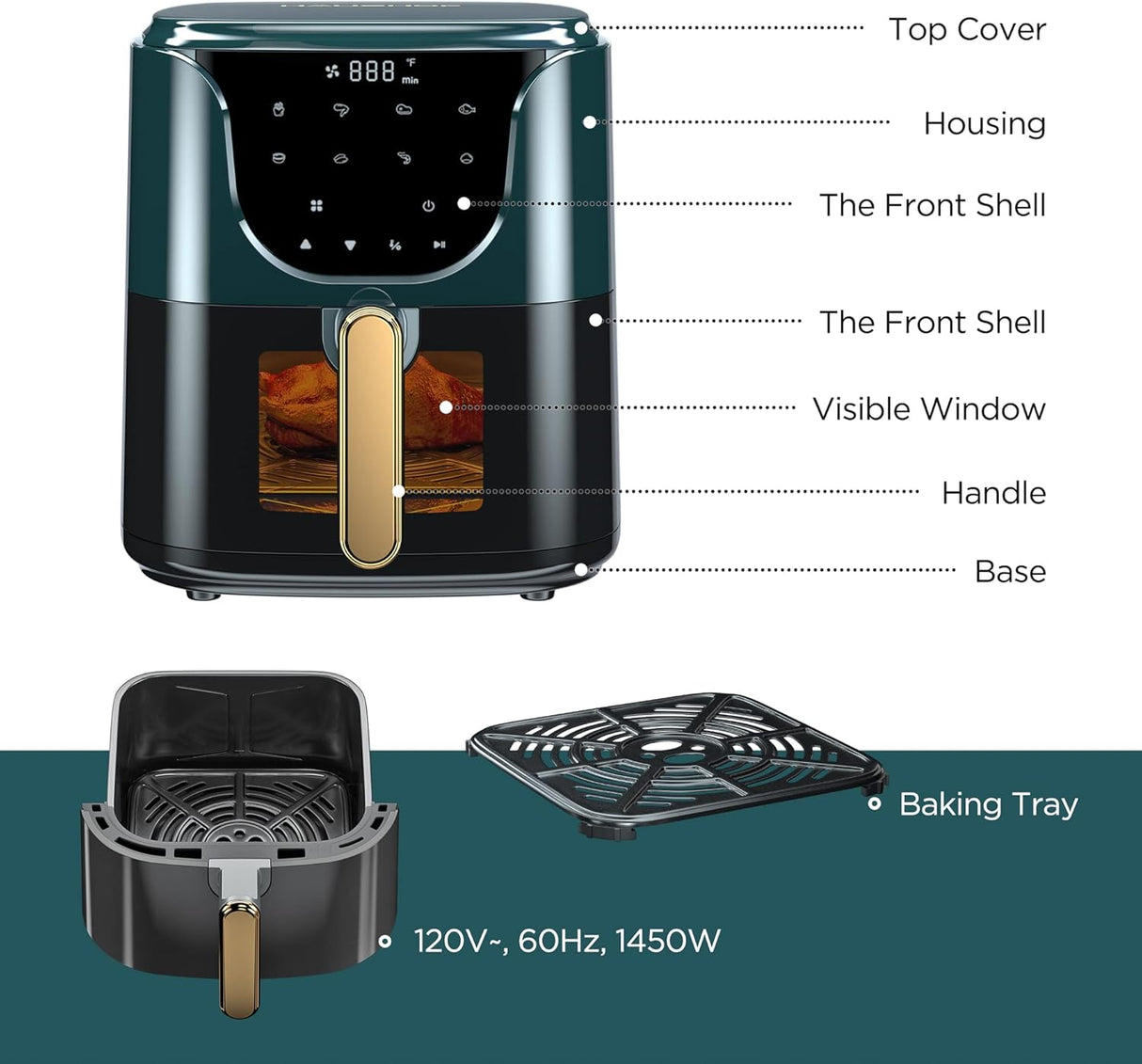 888 °F min

Top Cover

Housing

The Front Shell

The Front Shell

Visible Window

Handle

Base

Baking Tray

120V~, 60Hz, 1450W