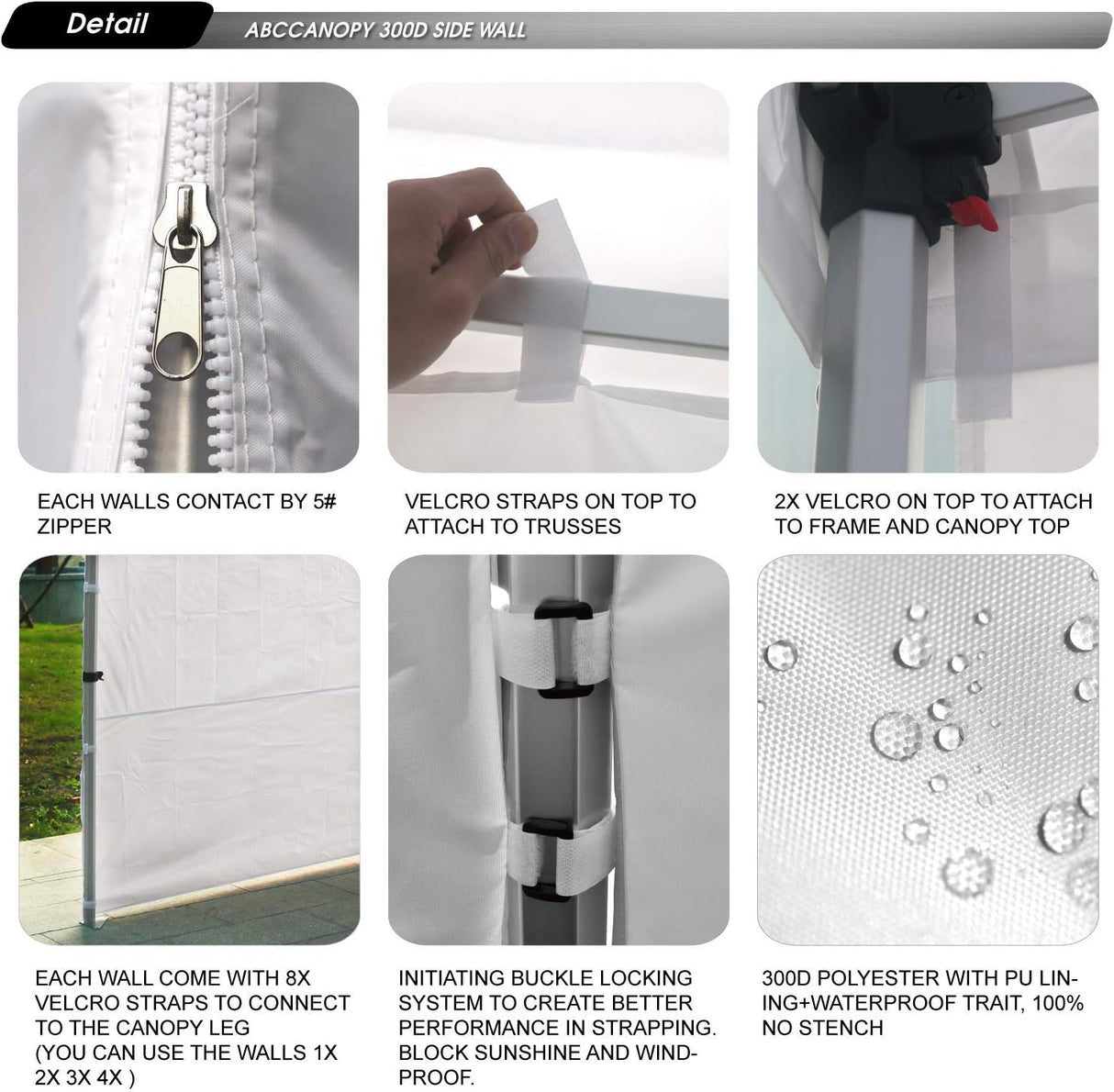 Detail

ABCCANOPY 300D SIDE WALL

EACH WALLS CONTACT BY 5# ZIPPER

VELCRO STRAPS ON TOP TO ATTACH TO TRUSSES

2X VELCRO ON TOP TO ATTACH TO FRAME AND CANOPY TOP

EACH WALL COME WITH 8X VELCRO STRAPS TO CONNECT TO THE CANOPY LEG
(YOU CAN USE THE WALLS 1X 2X 3X 4X )

INITIATING BUCKLE LOCKING SYSTEM TO CREATE BETTER PERFORMANCE IN STRAPPING. BLOCK SUNSHINE AND WINDPROOF.

300D POLYESTER WITH PU LINING+WATERPROOF TRAIT, 100% NO STENCH