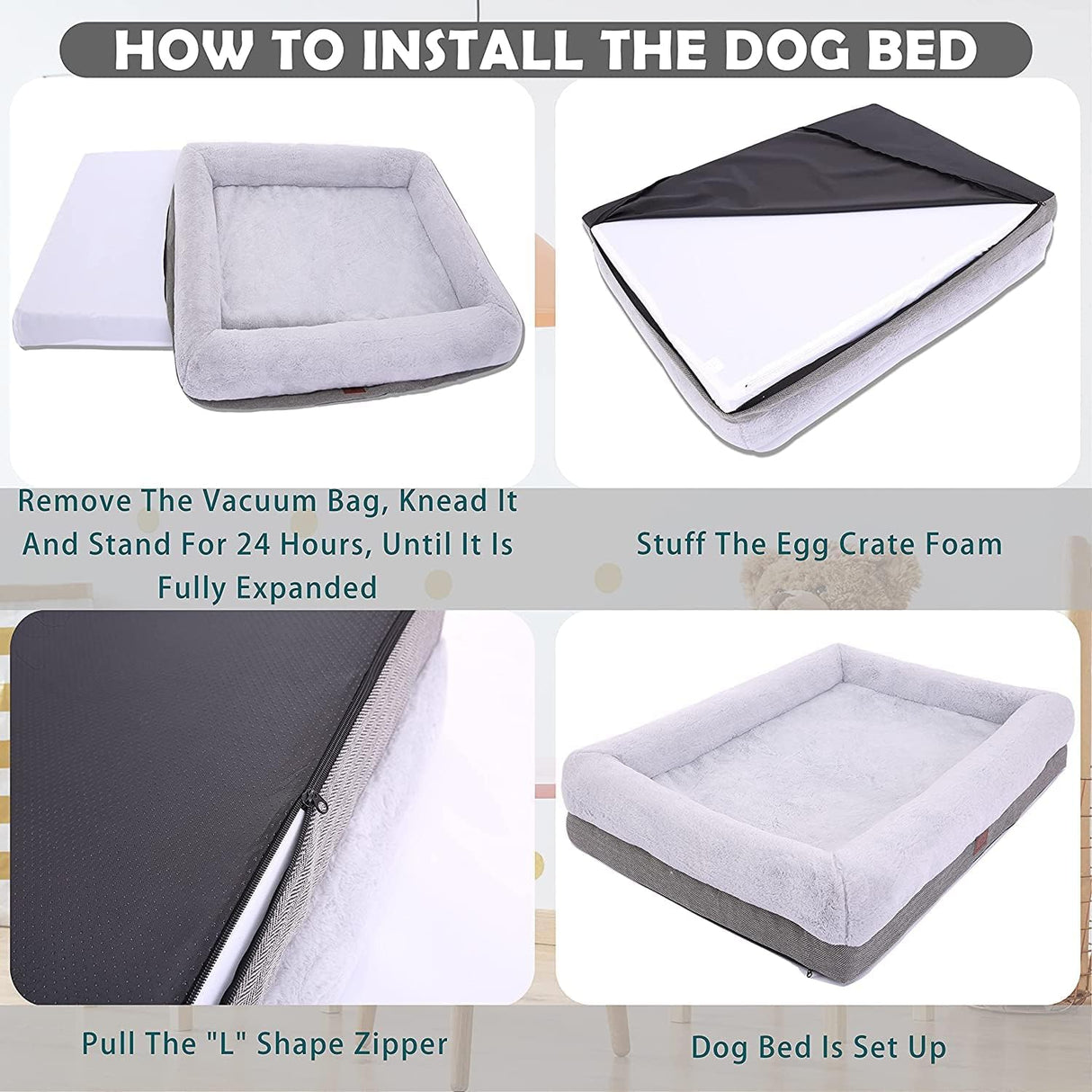 HOW TO INSTALL THE DOG BED

Remove The Vacuum Bag, Knead It And Stand For 24 Hours, Until It Is Fully Expanded

Stuff The Egg Crate Foam

Pull The "L" Shape Zipper

Dog Bed Is Set Up