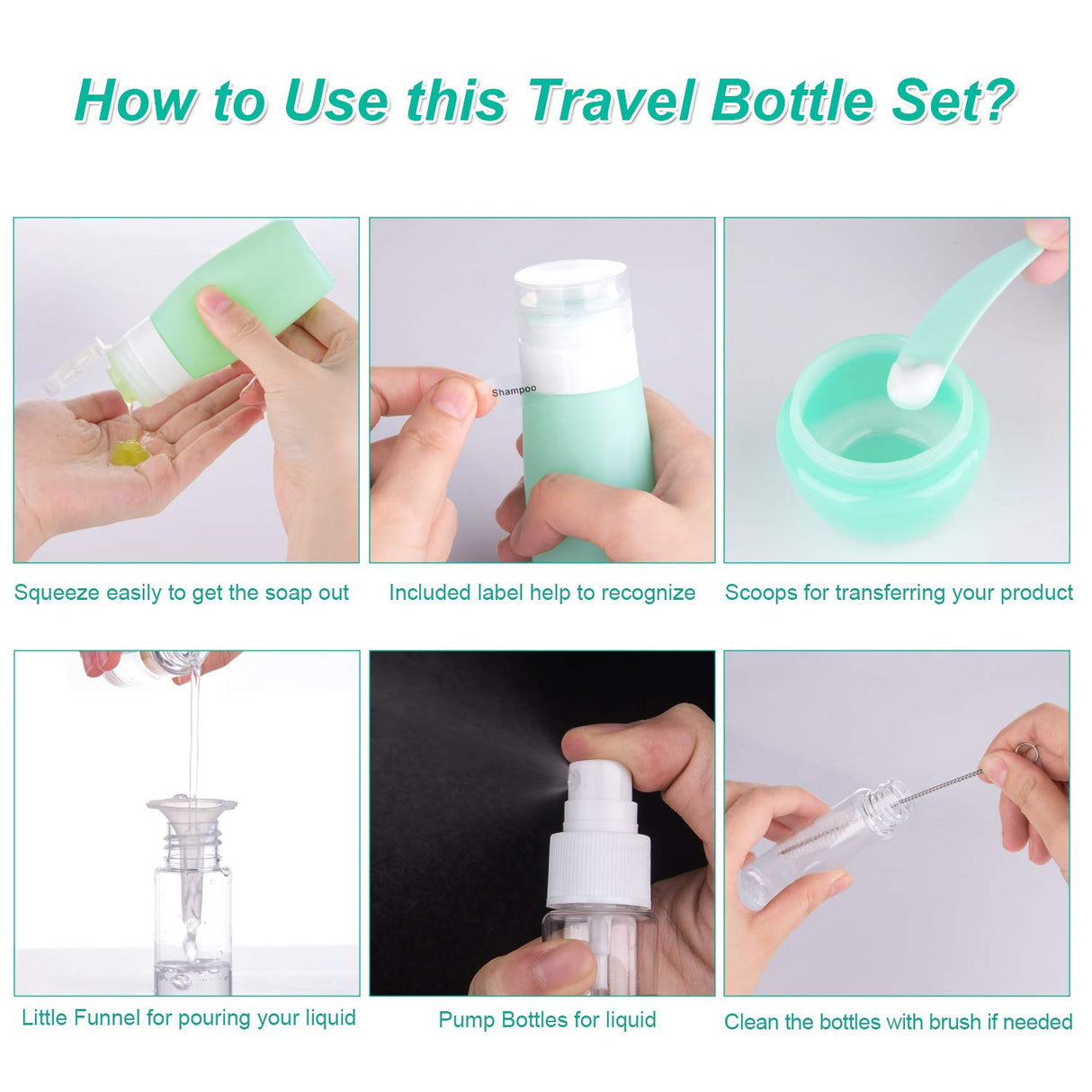 How to Use this Travel Bottle Set?

Shampoo

Squeeze easily to get the soap out

Included label help to recognize

Scoops for transferring your product

Little Funnel for pouring your liquid

Pump Bottles for liquid

Clean the bottles with brush if needed