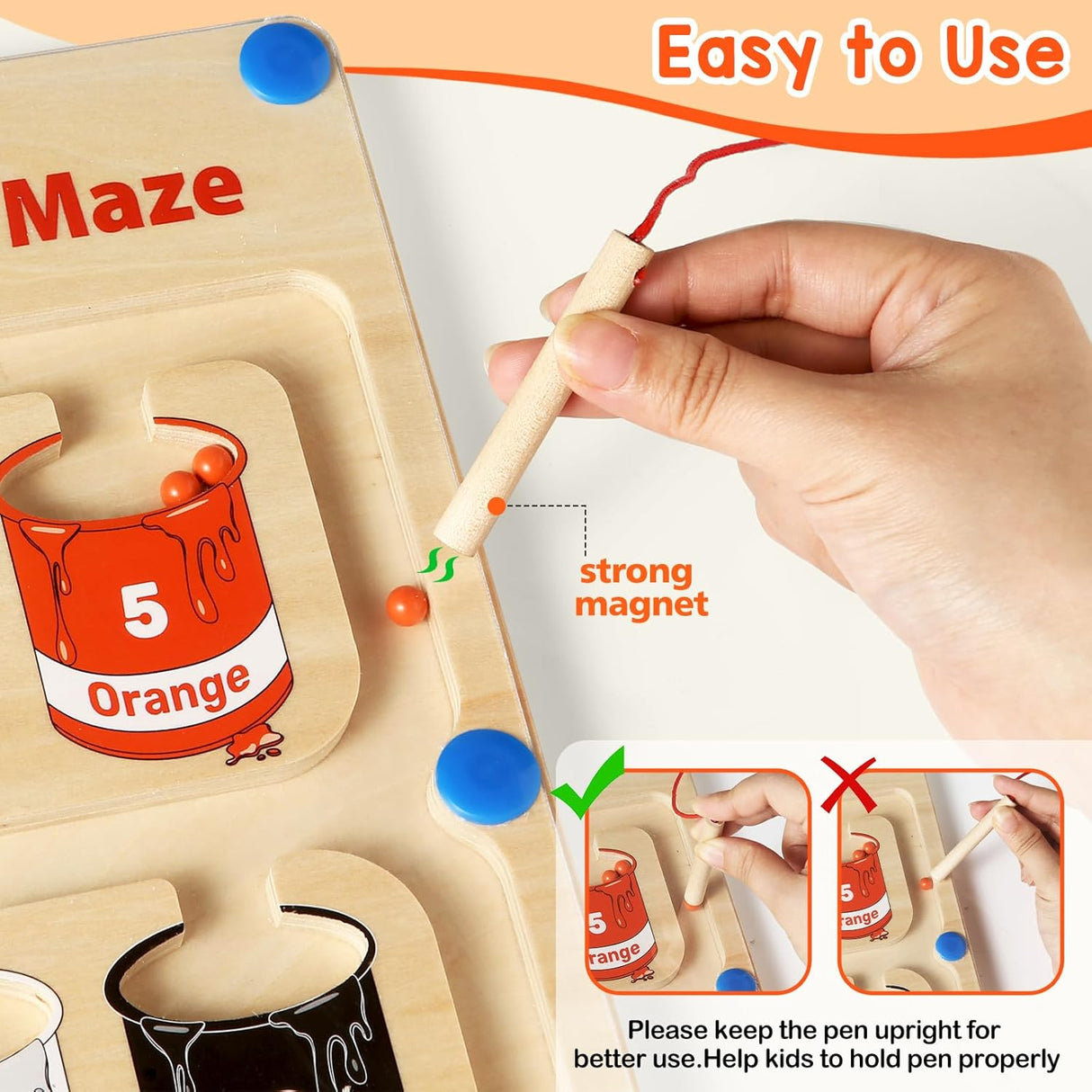 Easy to Use

Maze

5
Orange

strong magnet

5
range

5
range

Please keep the pen upright for better use.Help kids to hold pen properly