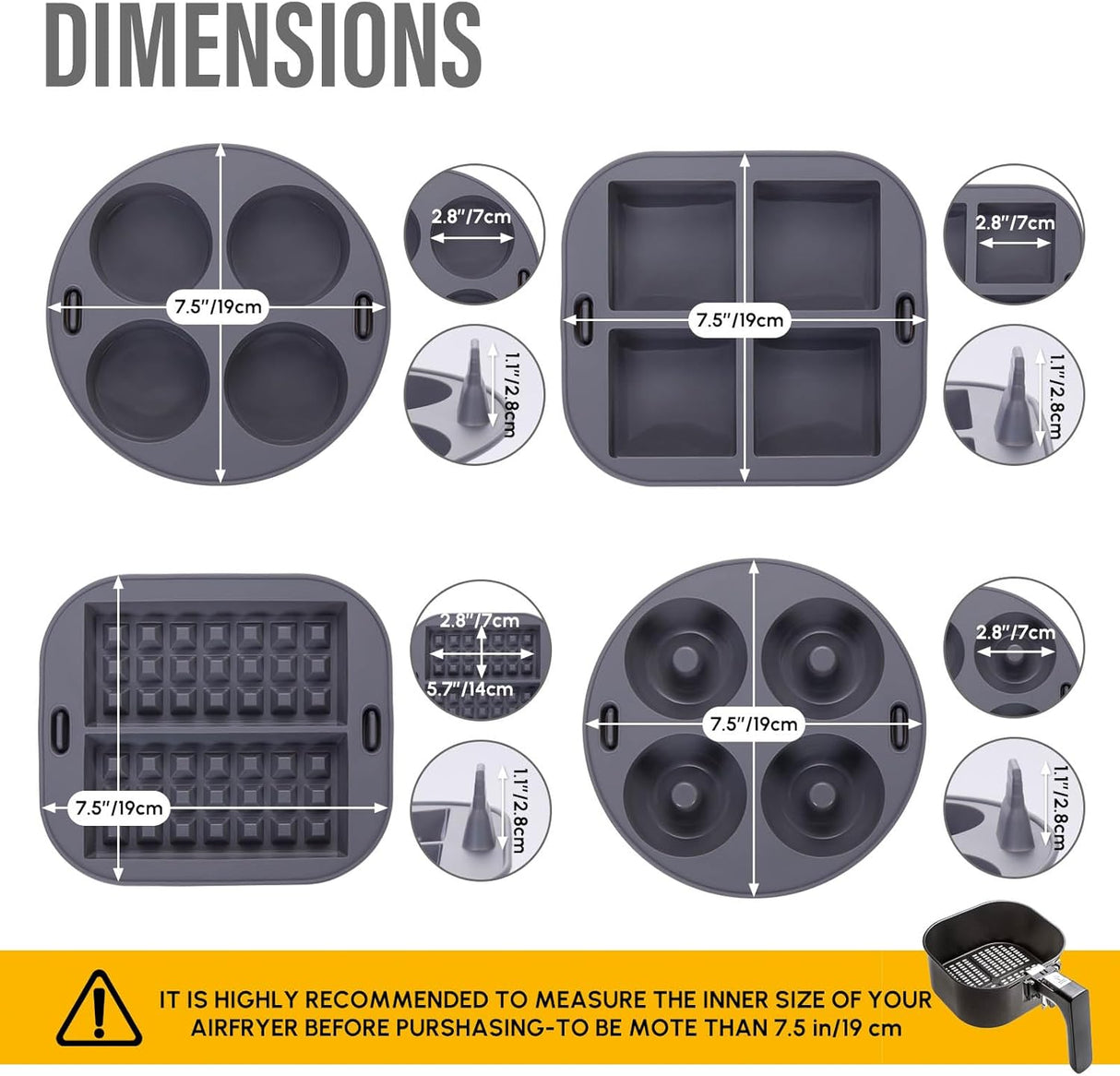 DIMENSIONS

7.5"/19cm

2.8"/7cm

1.1"/2.8cm

7.5"/19cm

2.8"/7cm

1.1"/2.8cm

7.5"/19cm

2.8"/7cm

5.7"/14cm

1.1"/2.8cm

7.5"/19cm

2.8"/7cm

1.1"/2.8cm

IT IS HIGHLY RECOMMENDED TO MEASURE THE INNER SIZE OF YOUR AIRFRYER BEFORE PURSHASING-TO BE MOTE THAN 7.5 in/19 cm