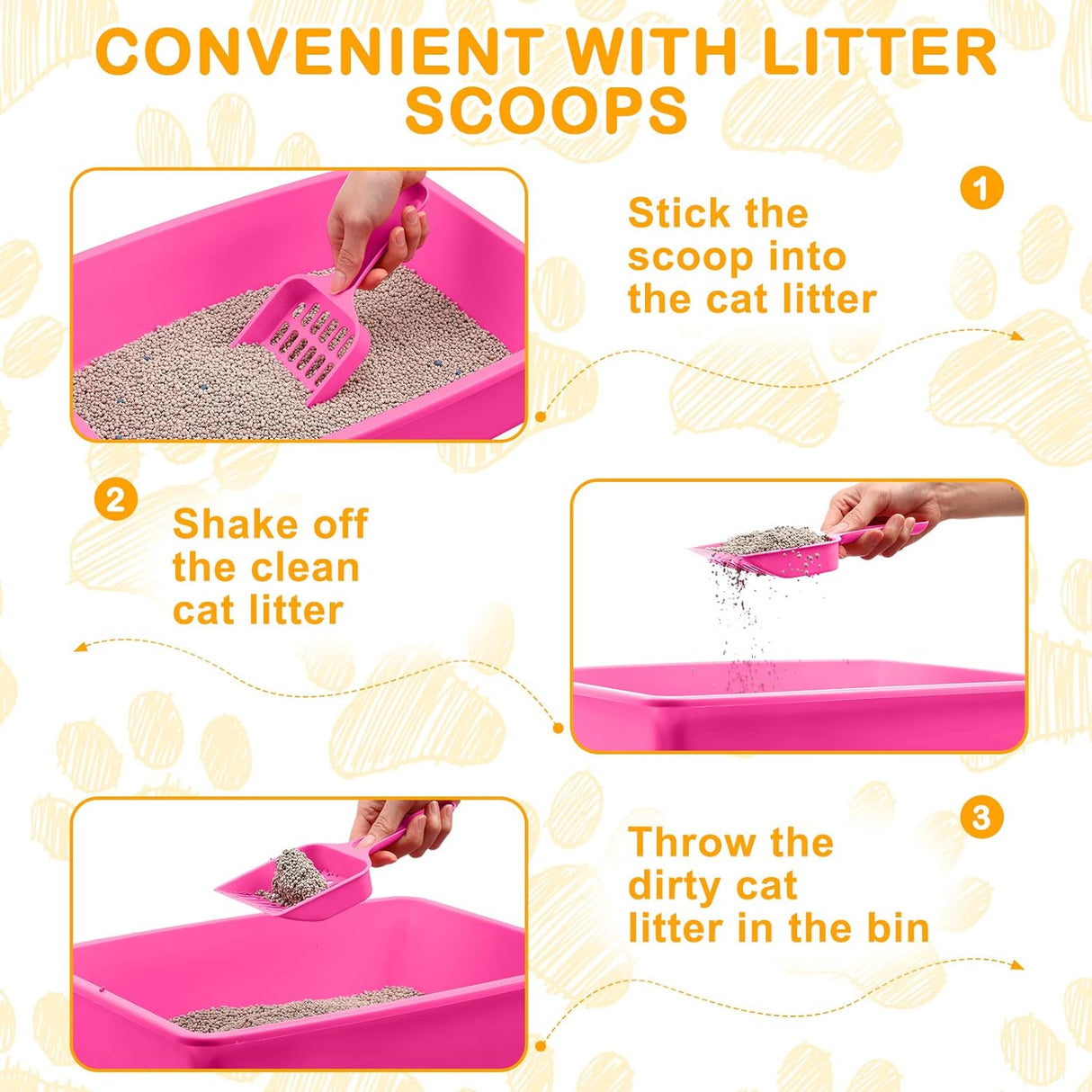 CONVENIENT WITH LITTER SCOOPS

1

Stick the scoop into the cat litter

2

Shake off the clean cat litter

3

Throw the dirty cat litter in the bin