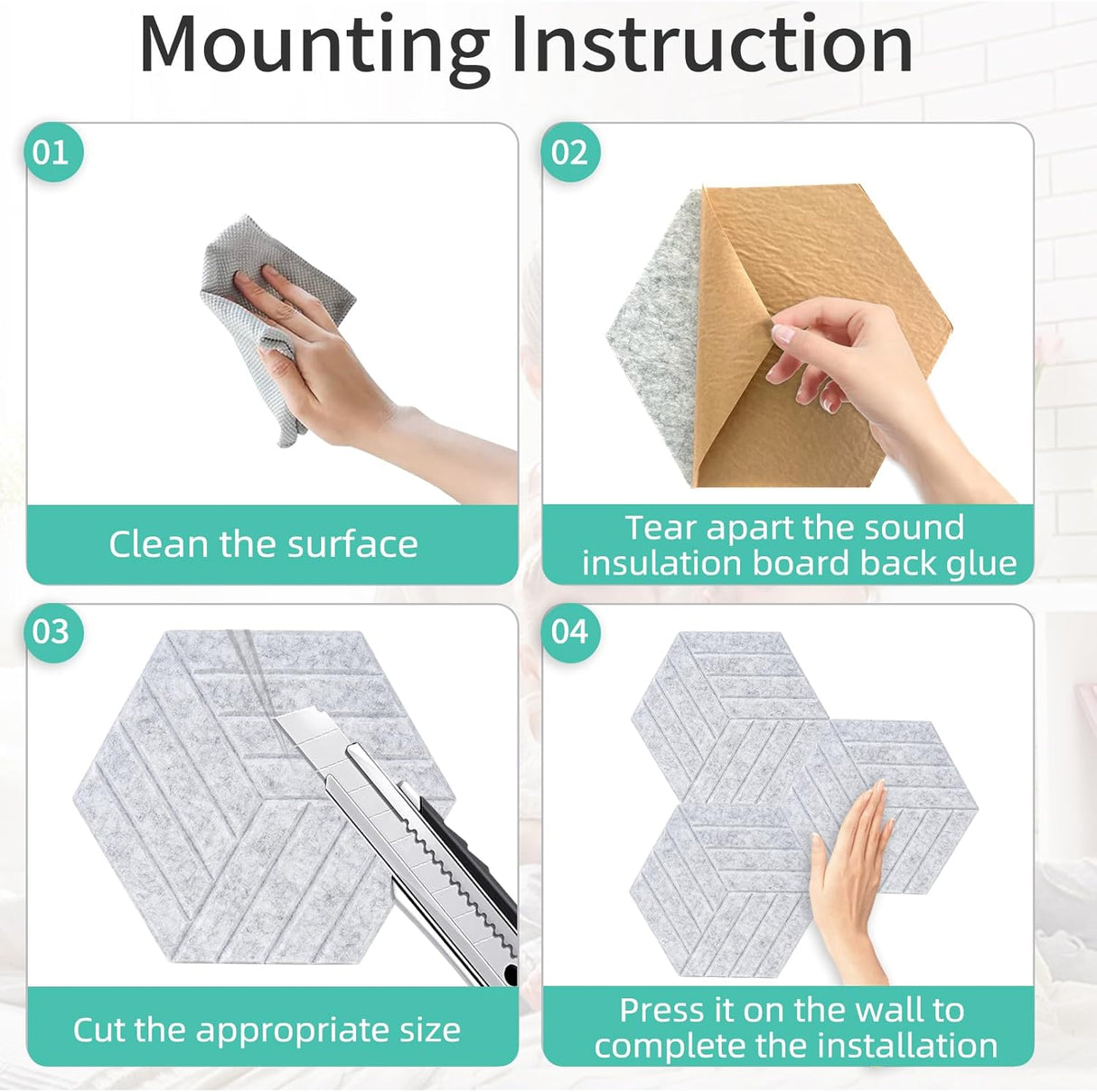 Mounting Instruction

01

Clean the surface

02

Tear apart the sound insulation board back glue

03

Cut the appropriate size

04

Press it on the wall to complete the installation