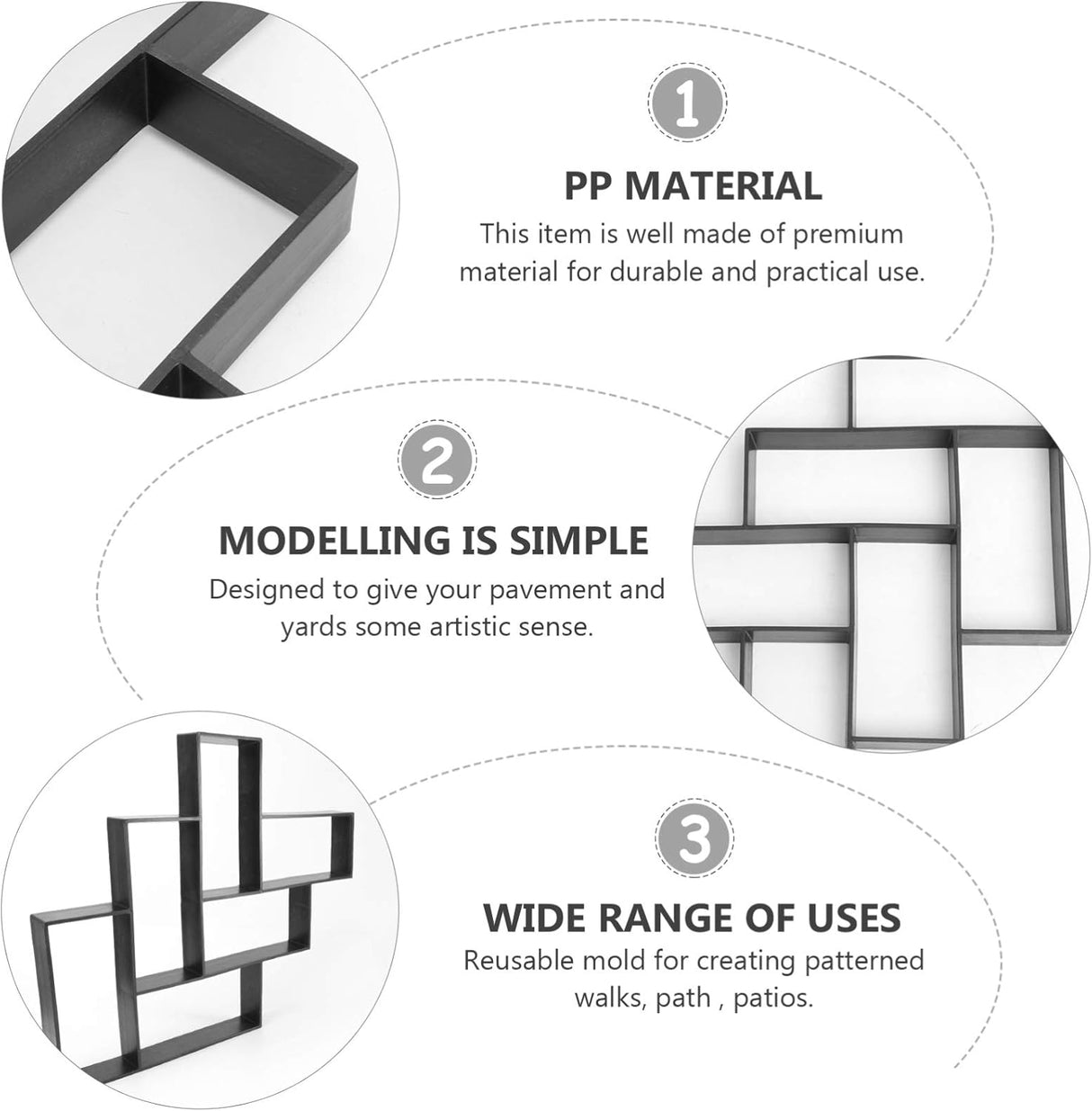 1

PP MATERIAL

This item is well made of premium material for durable and practical use.

2

MODELLING IS SIMPLE

Designed to give your pavement and yards some artistic sense.

3

WIDE RANGE OF USES

Reusable mold for creating patterned walks, path , patios.