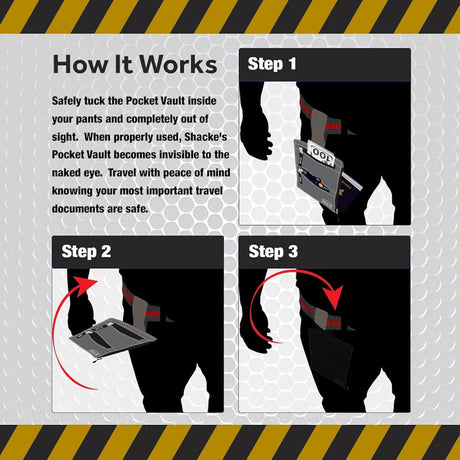 How It Works

Safely tuck the Pocket Vault inside your pants and completely out of sight. When properly used, Shacke's Pocket Vault becomes invisible to the naked eye. Travel with peace of mind knowing your most important travel documents are safe.

Step 1

100

Step 2

Step 3