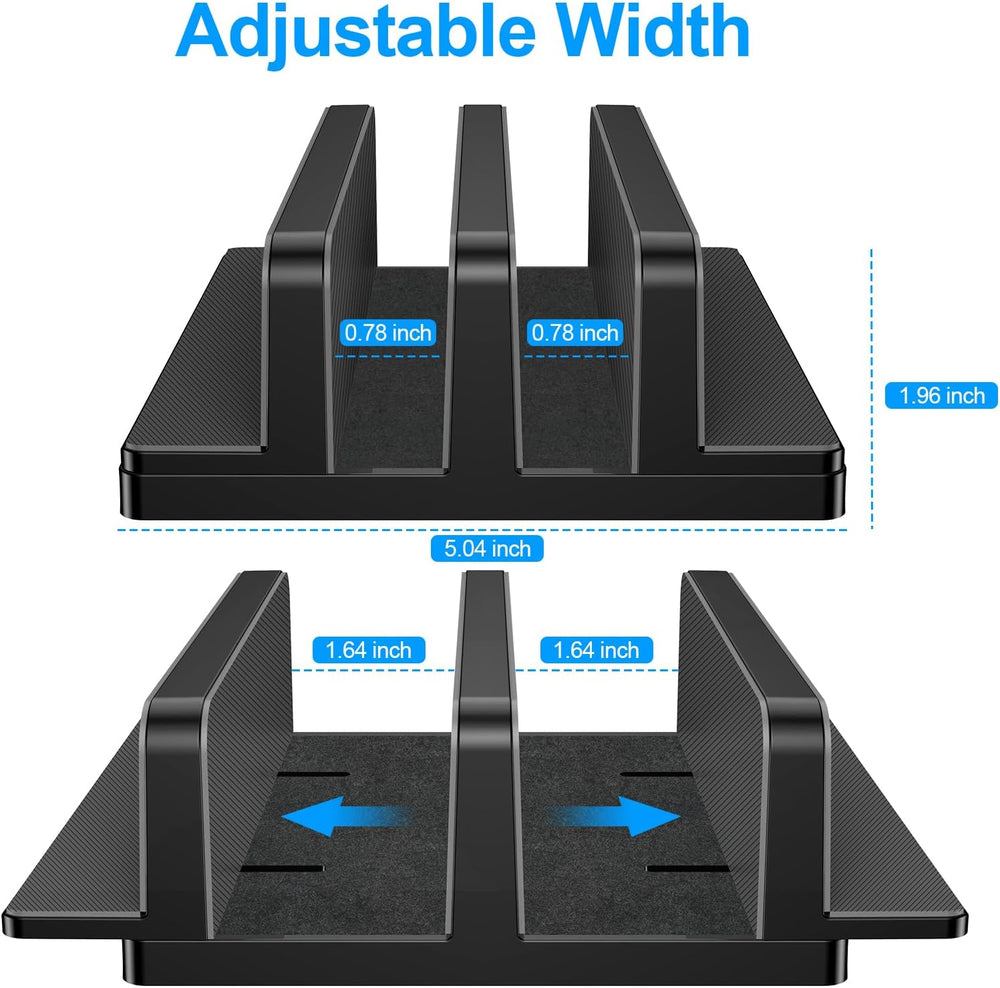 Adjustable Width

0.78 inch

0.78 inch

1.96 inch

5.04 inch

1.64 inch

1.64 inch