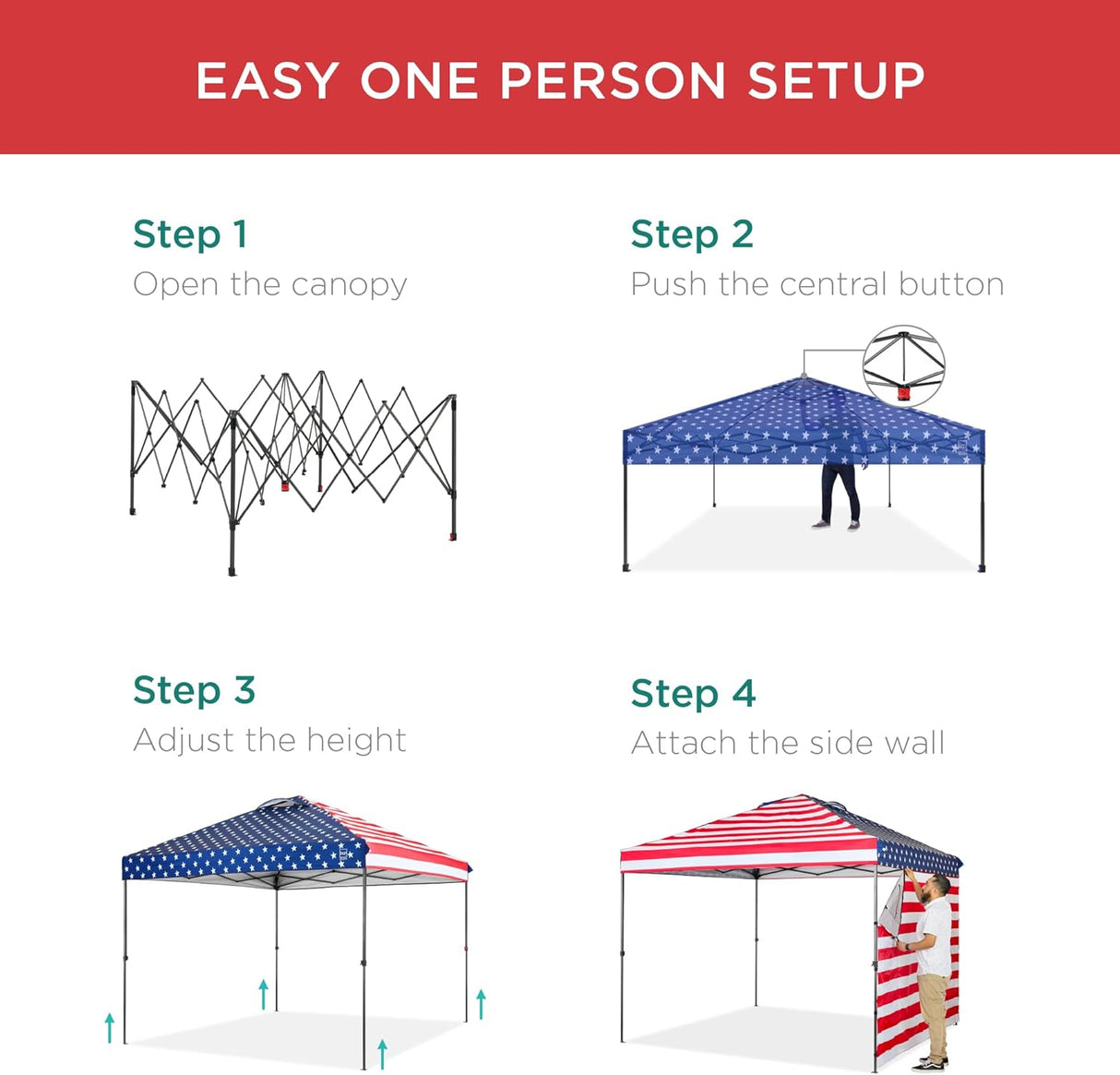 EASY ONE PERSON SETUP

Step 1
Open the canopy

Step 2
Push the central button

Step 3
Adjust the height

Step 4
Attach the side wall