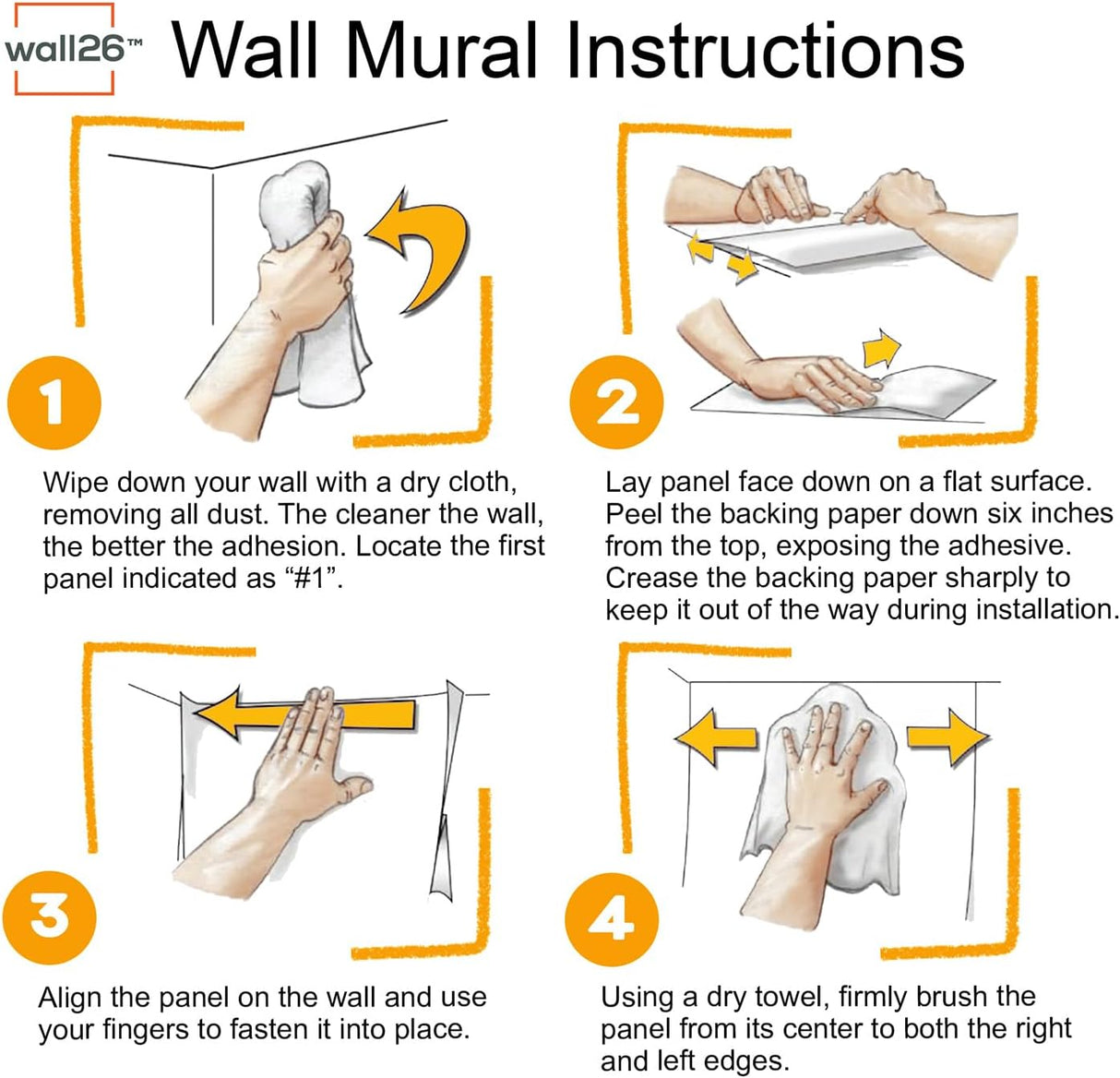 wall26™ Wall Mural Instructions

1

Wipe down your wall with a dry cloth, removing all dust. The cleaner the wall, the better the adhesion. Locate the first panel indicated as “#1”.

2

Lay panel face down on a flat surface. Peel the backing paper down six inches from the top, exposing the adhesive. Crease the backing paper sharply to keep it out of the way during installation.

3

Align the panel on the wall and use your fingers to fasten it into place.

4

Using a dry towel, firmly brush the panel from its center to both the right and left edges.