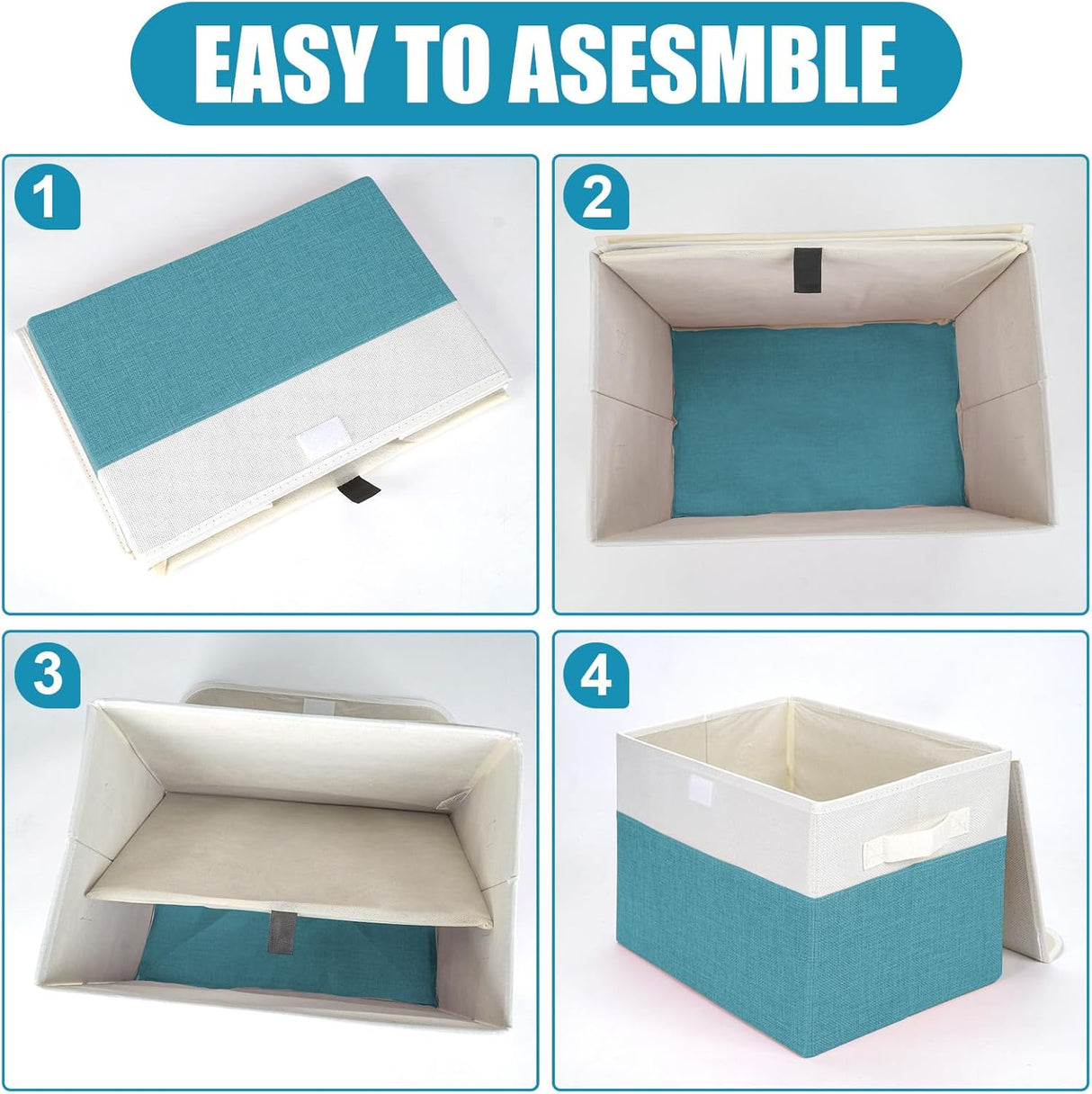 EASY TO ASESMBLE

1

2

3

4