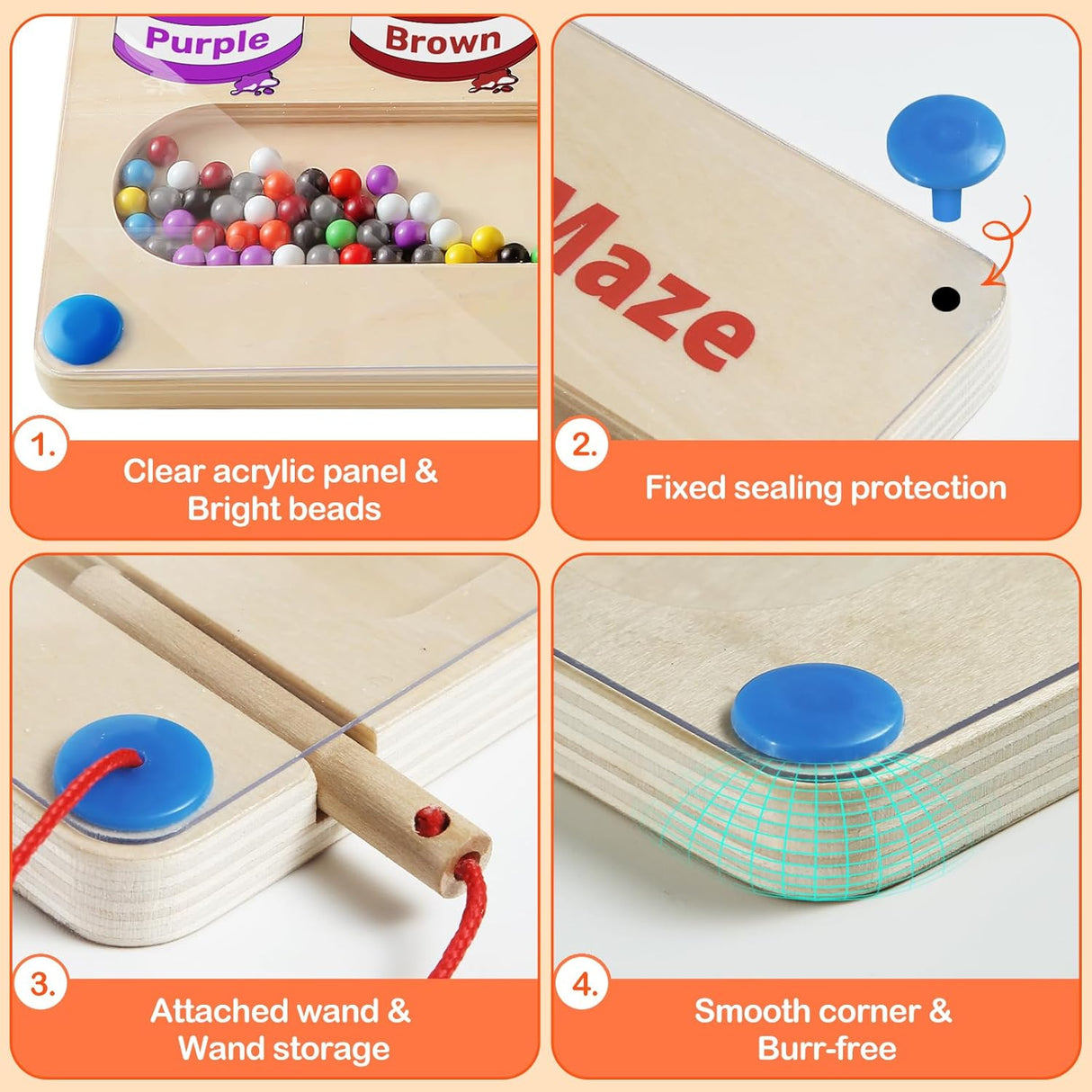 Purple
Brown

1.
Clear acrylic panel & Bright beads

Maze

2.
Fixed sealing protection

3.
Attached wand & Wand storage

4.
Smooth corner & Burr-free