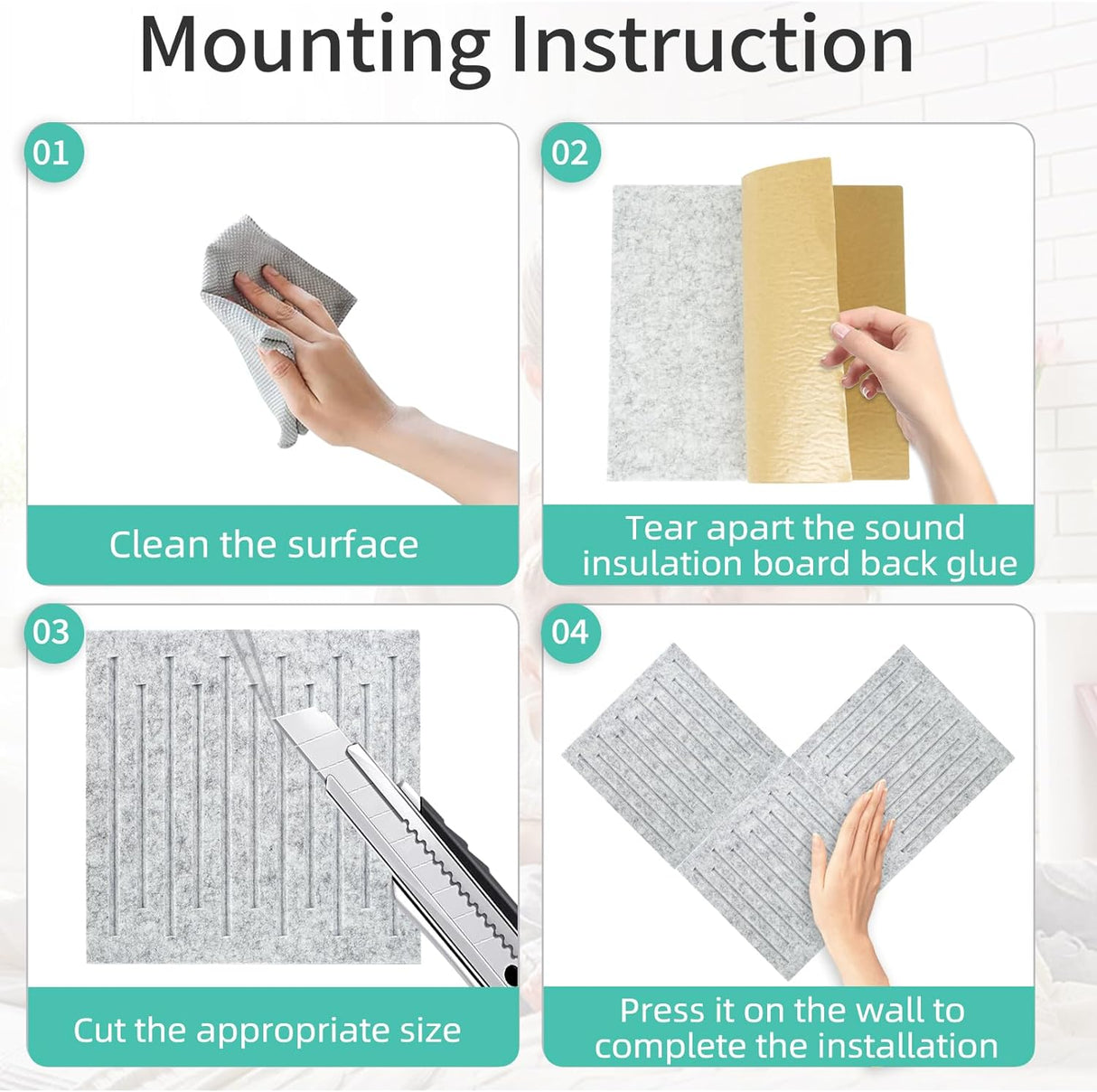 Mounting Instruction

01

Clean the surface

02

Tear apart the sound insulation board back glue

03

Cut the appropriate size

04

Press it on the wall to complete the installation