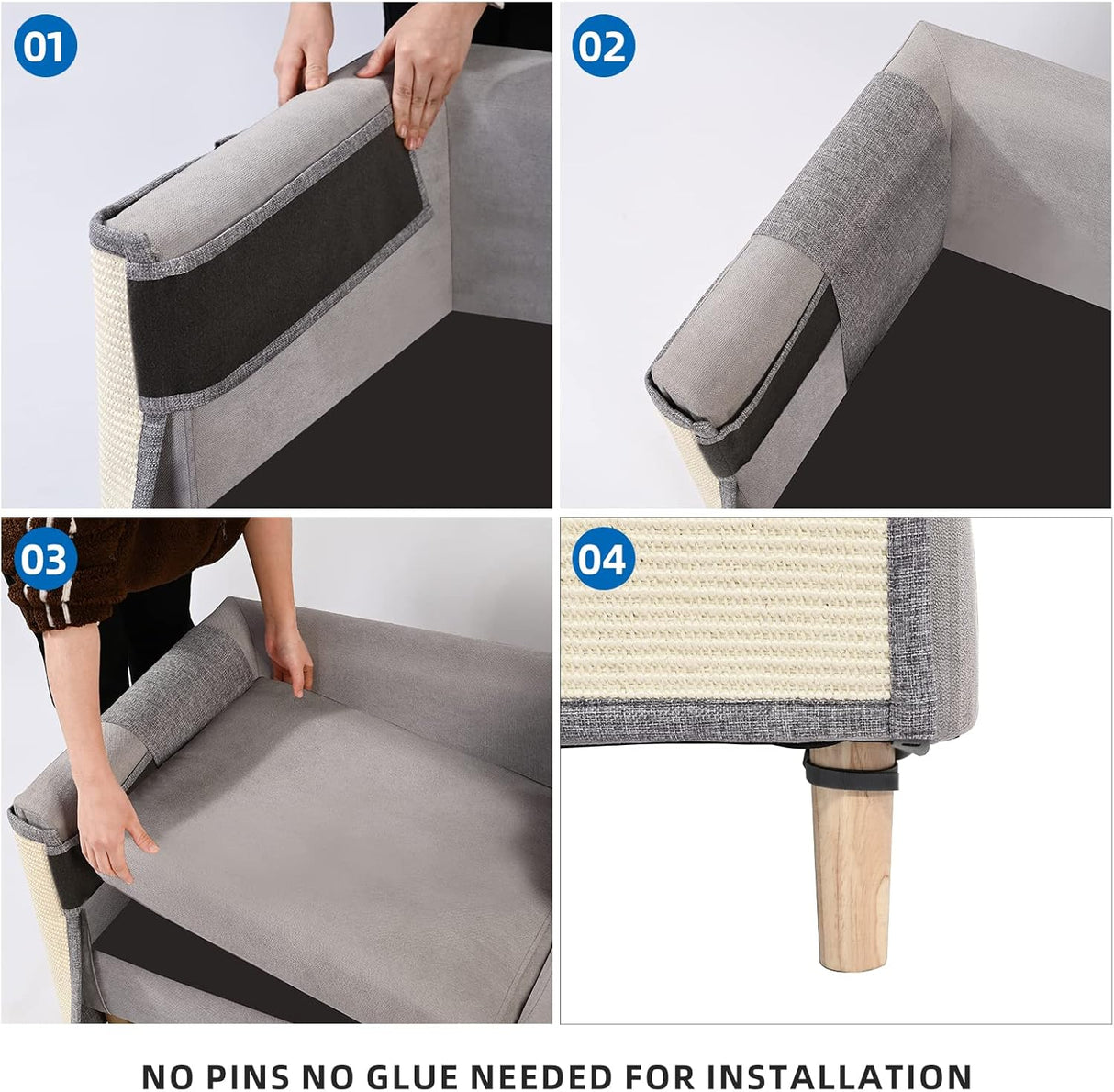 01

02

03

04

NO PINS NO GLUE NEEDED FOR INSTALLATION