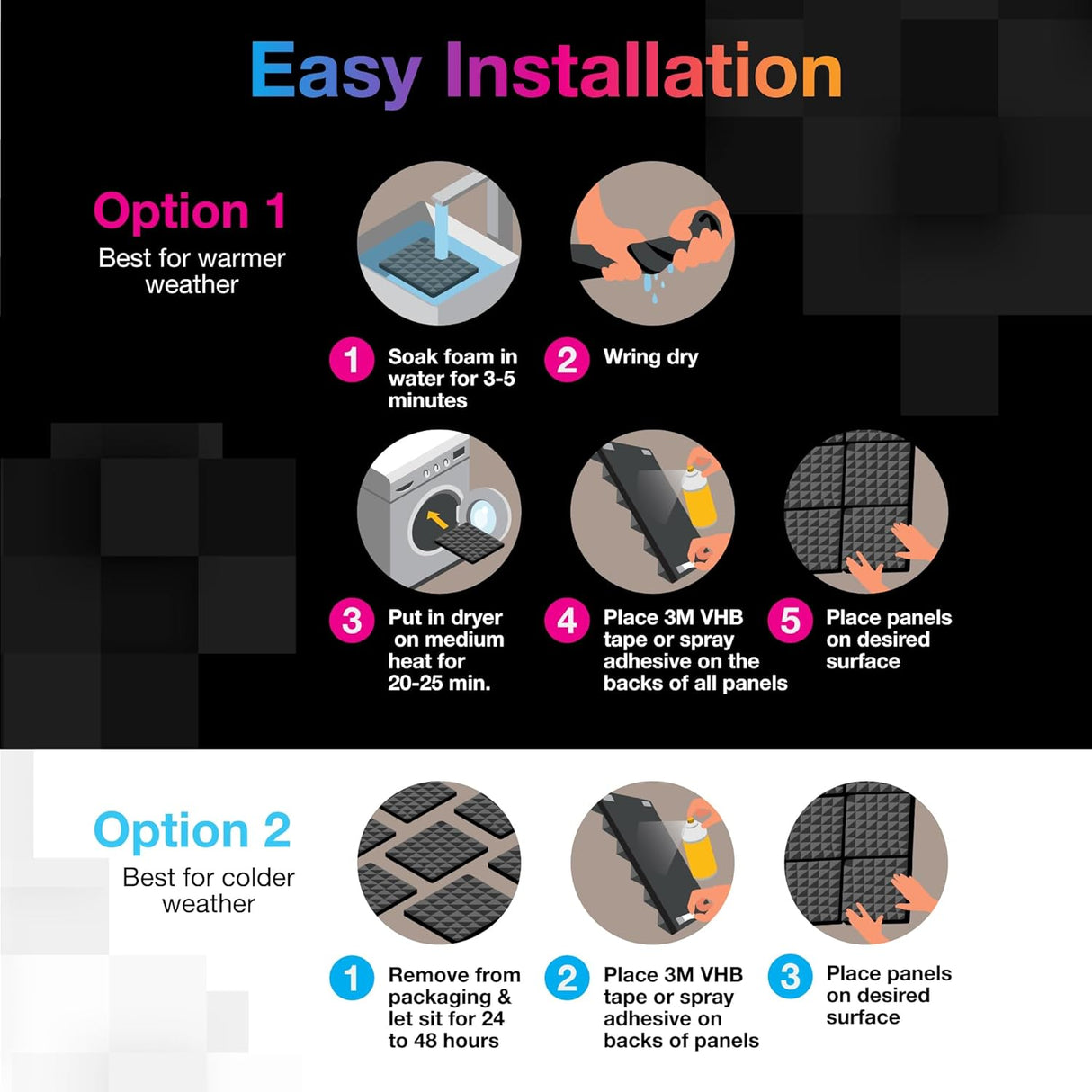 Easy Installation

Option 1
Best for warmer weather

1 Soak foam in water for 3-5 minutes

2 Wring dry

3 Put in dryer on medium heat for 20-25 min.

4 Place 3M VHB tape or spray adhesive on the backs of all panels

5 Place panels on desired surface

Option 2
Best for colder weather

1 Remove from packaging & let sit for 24 to 48 hours

2 Place 3M VHB tape or spray adhesive on backs of panels

3 Place panels on desired surface