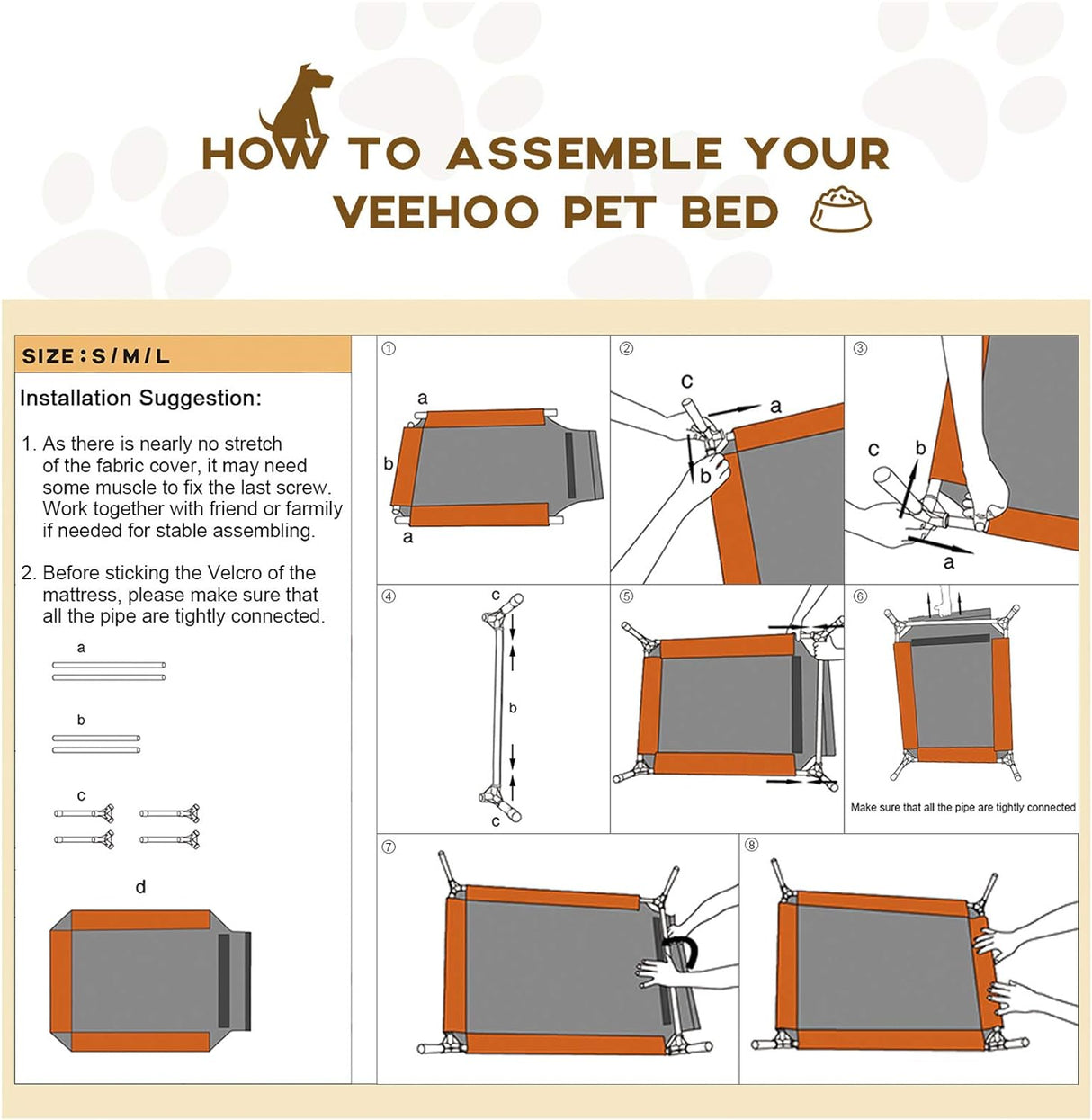 HOW TO ASSEMBLE YOUR VEEHOO PET BED

SIZE : S / M / L

Installation Suggestion:

1. As there is nearly no stretch of the fabric cover, it may need some muscle to fix the last screw. Work together with friend or farmily if needed for stable assembling.

2. Before sticking the Velcro of the mattress, please make sure that all the pipe are tightly connected.

a

b

c

d

①
a
b
a

②
c
a
b

③
c
b
a

④
c
b
c

⑤

⑥
Make sure that all the pipe are tightly connected

⑦

⑧