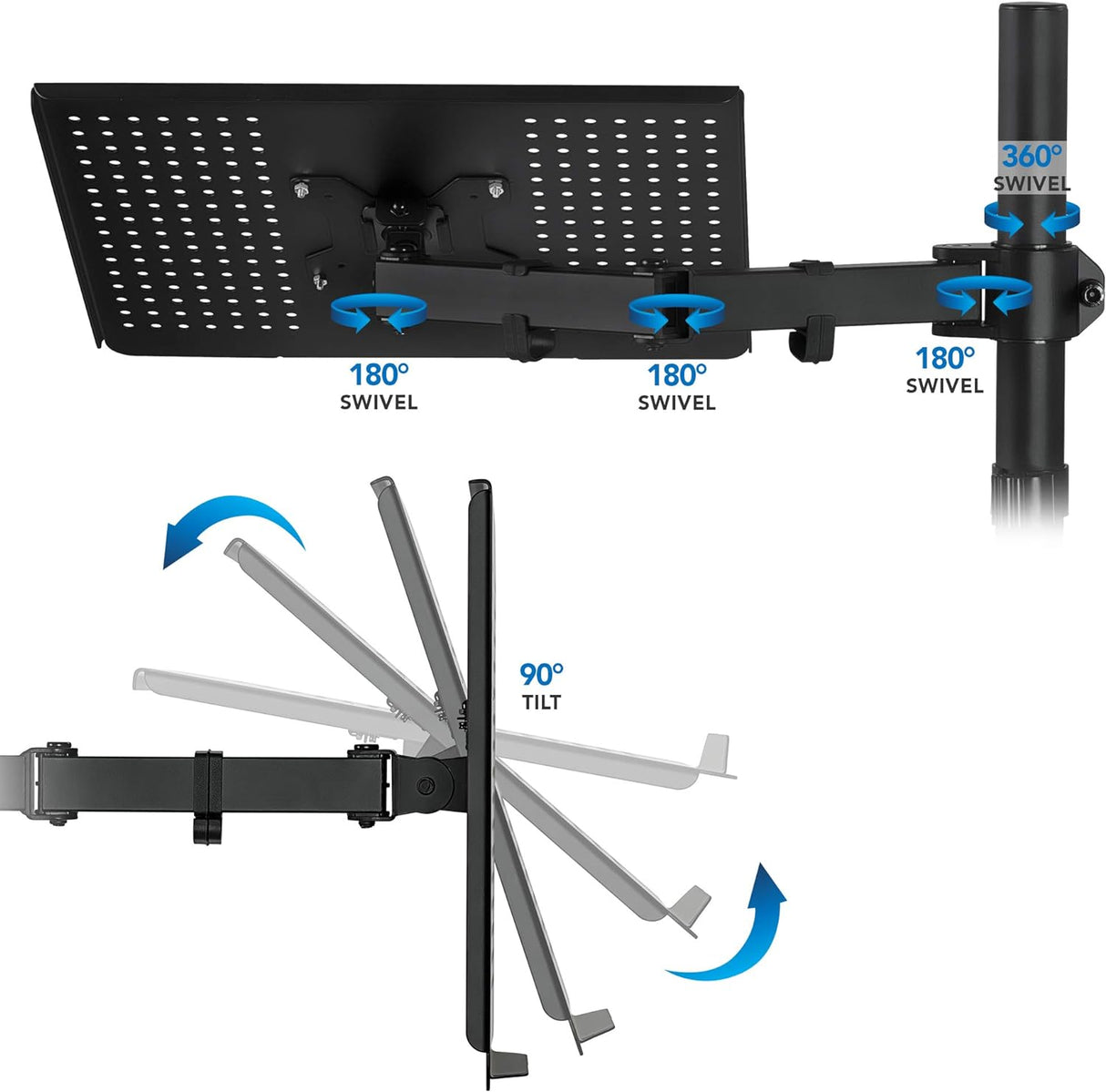 360°
SWIVEL

180°
SWIVEL

180°
SWIVEL

180°
SWIVEL

90°
TILT