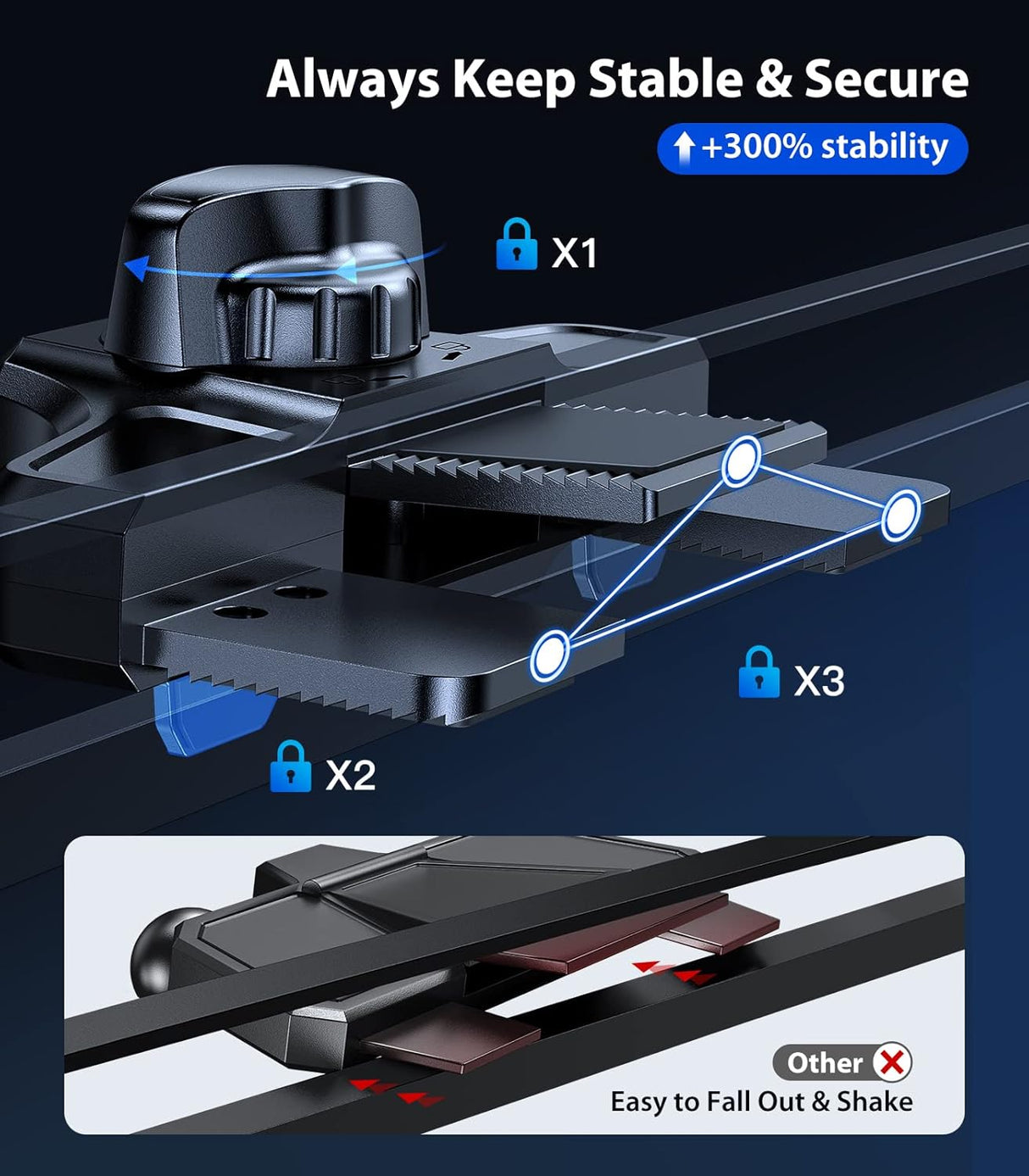 Always Keep Stable & Secure

+300% stability

X1

X3

X2

Other

Easy to Fall Out & Shake