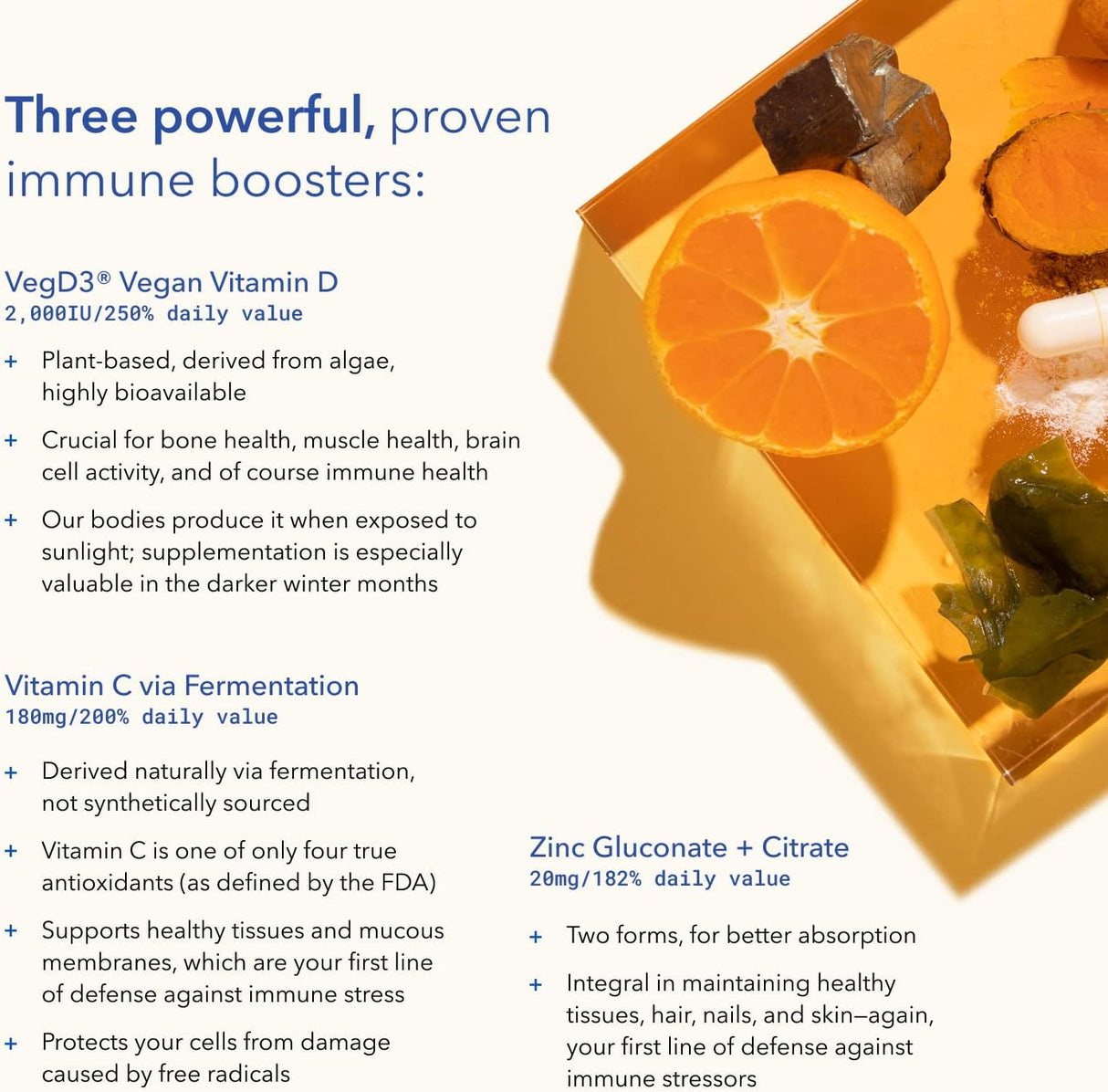 Three powerful, proven immune boosters:

VegD3® Vegan Vitamin D
2,000IU/250% daily value

+ Plant-based, derived from algae, highly bioavailable

+ Crucial for bone health, muscle health, brain cell activity, and of course immune health

+ Our bodies produce it when exposed to sunlight; supplementation is especially valuable in the darker winter months

Vitamin C via Fermentation
180mg/200% daily value

+ Derived naturally via fermentation, not synthetically sourced

+ Vitamin C is one of only four true antioxidants (as defined by the FDA)

+ Supports healthy tissues and mucous membranes, which are your first line of defense against immune stress

+ Protects your cells from damage caused by free radicals

Zinc Gluconate + Citrate
20mg/182% daily value

+ Two forms, for better absorption

+ Integral in maintaining healthy tissues, hair, nails, and skin—again, your first line of defense against immune stressors