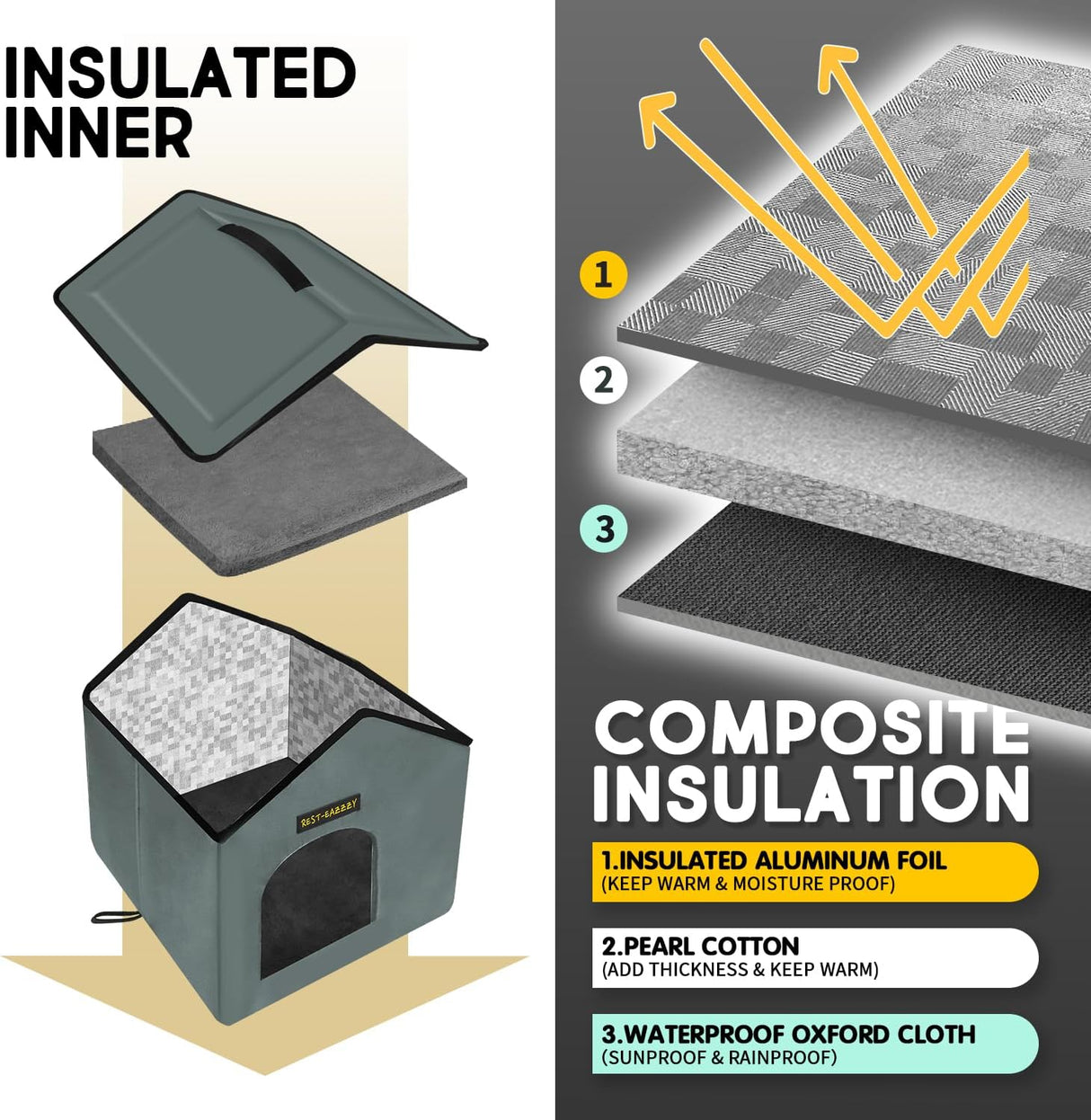 INSULATED INNER

REST-EAZZZY

1

2

3

COMPOSITE INSULATION

1.INSULATED ALUMINUM FOIL
(KEEP WARM & MOISTURE PROOF)

2.PEARL COTTON
(ADD THICKNESS & KEEP WARM)

3.WATERPROOF OXFORD CLOTH
(SUNPROOF & RAINPROOF)