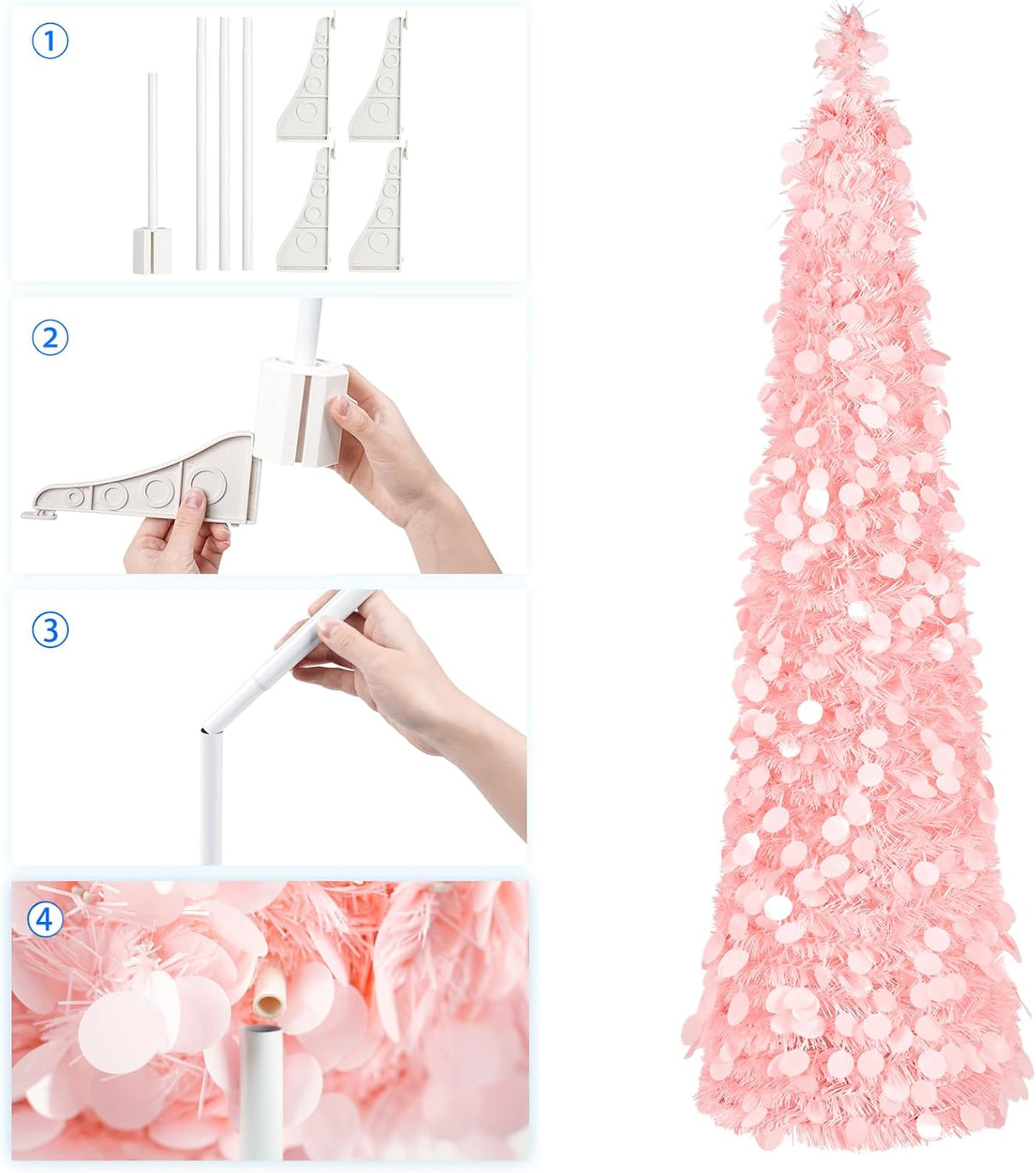 ①

②

③

④