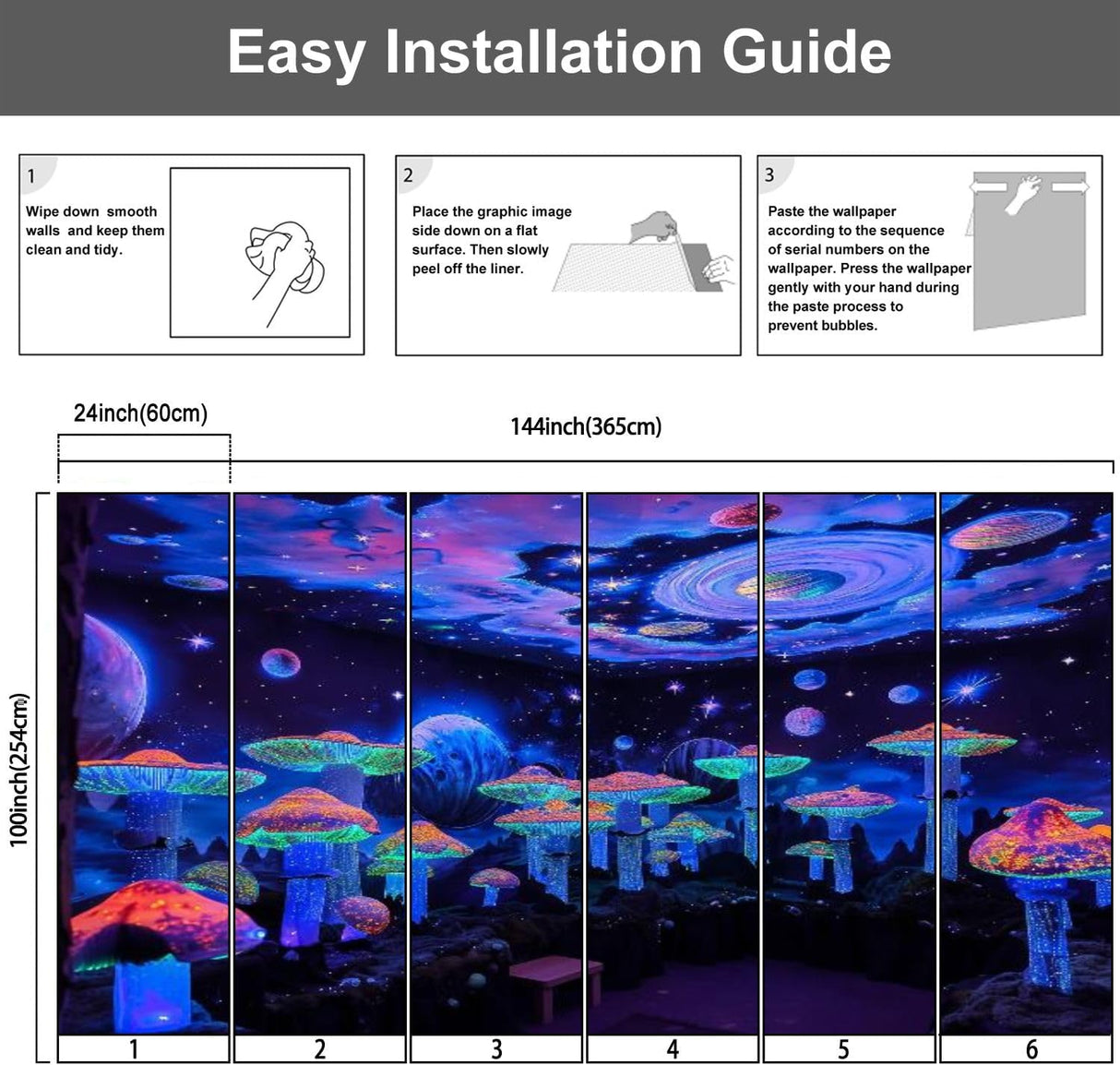 Easy Installation Guide

1
Wipe down smooth walls and keep them clean and tidy.

2
Place the graphic image side down on a flat surface. Then slowly peel off the liner.

3
Paste the wallpaper according to the sequence of serial numbers on the wallpaper. Press the wallpaper gently with your hand during the paste process to prevent bubbles.

24inch(60cm)

144inch(365cm)

100inch(254cm)

1 2 3 4 5 6