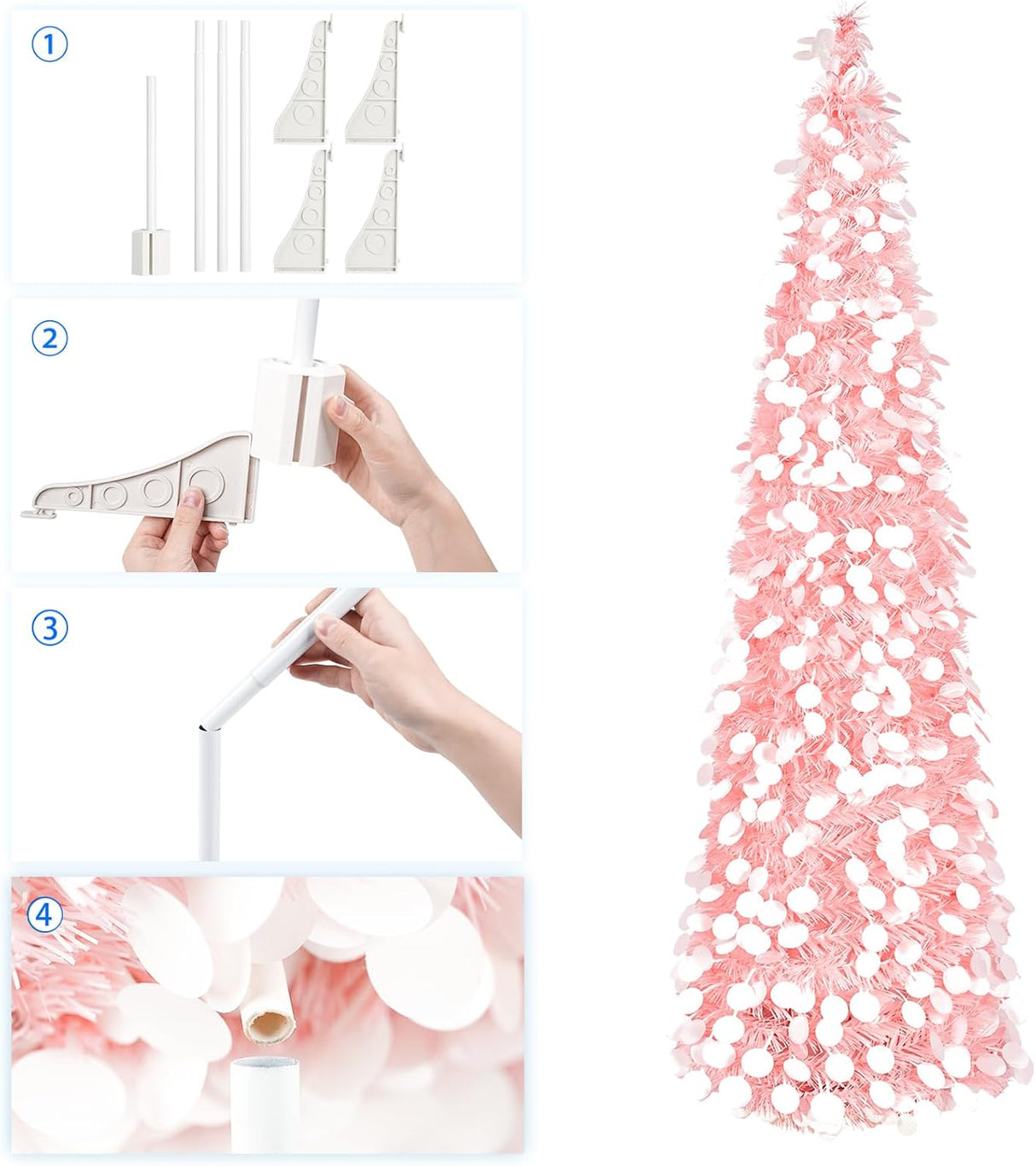 ①

②

③

④