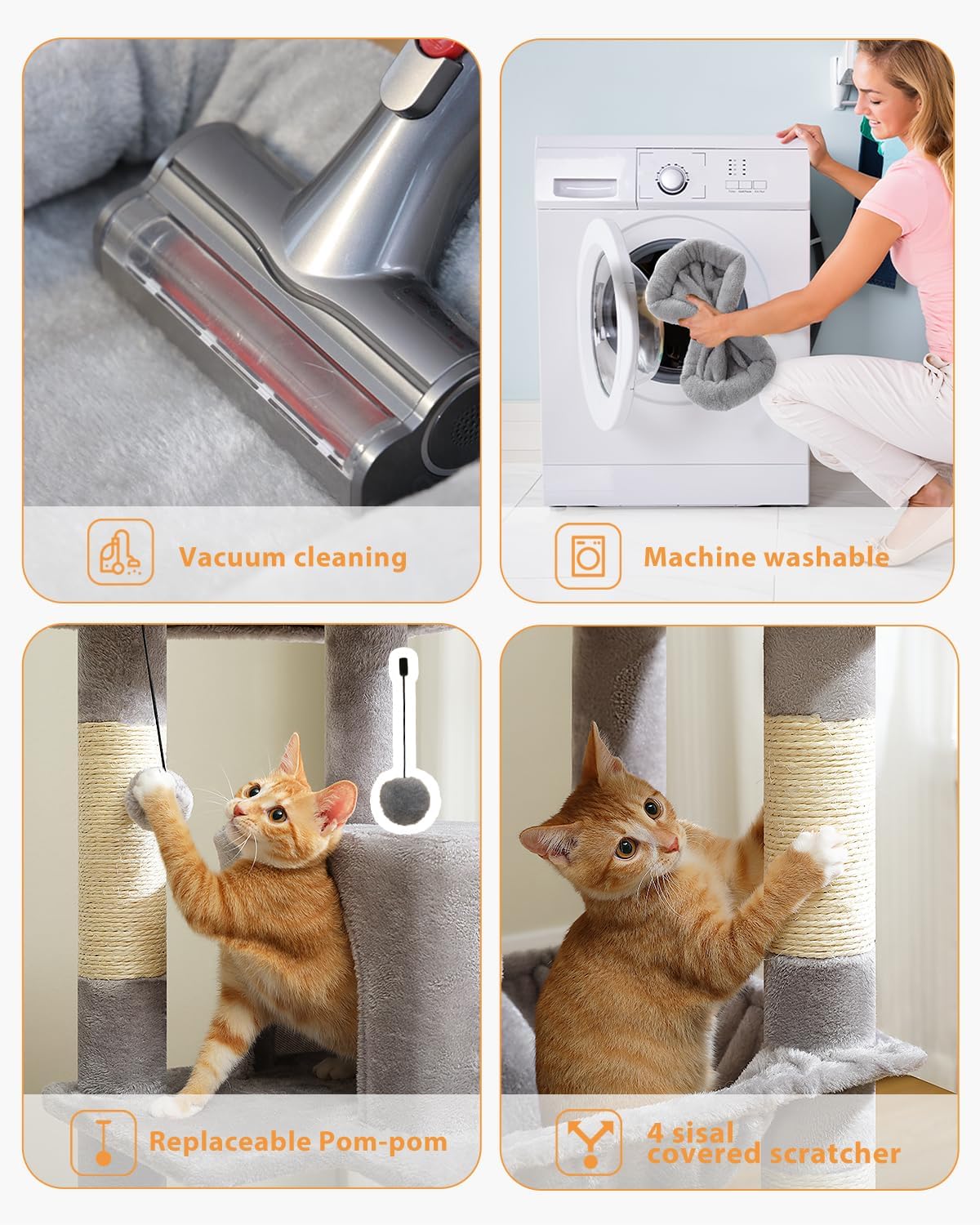 Vacuum cleaning

Machine washable

Replaceable Pom-pom

4 sisal covered scratcher