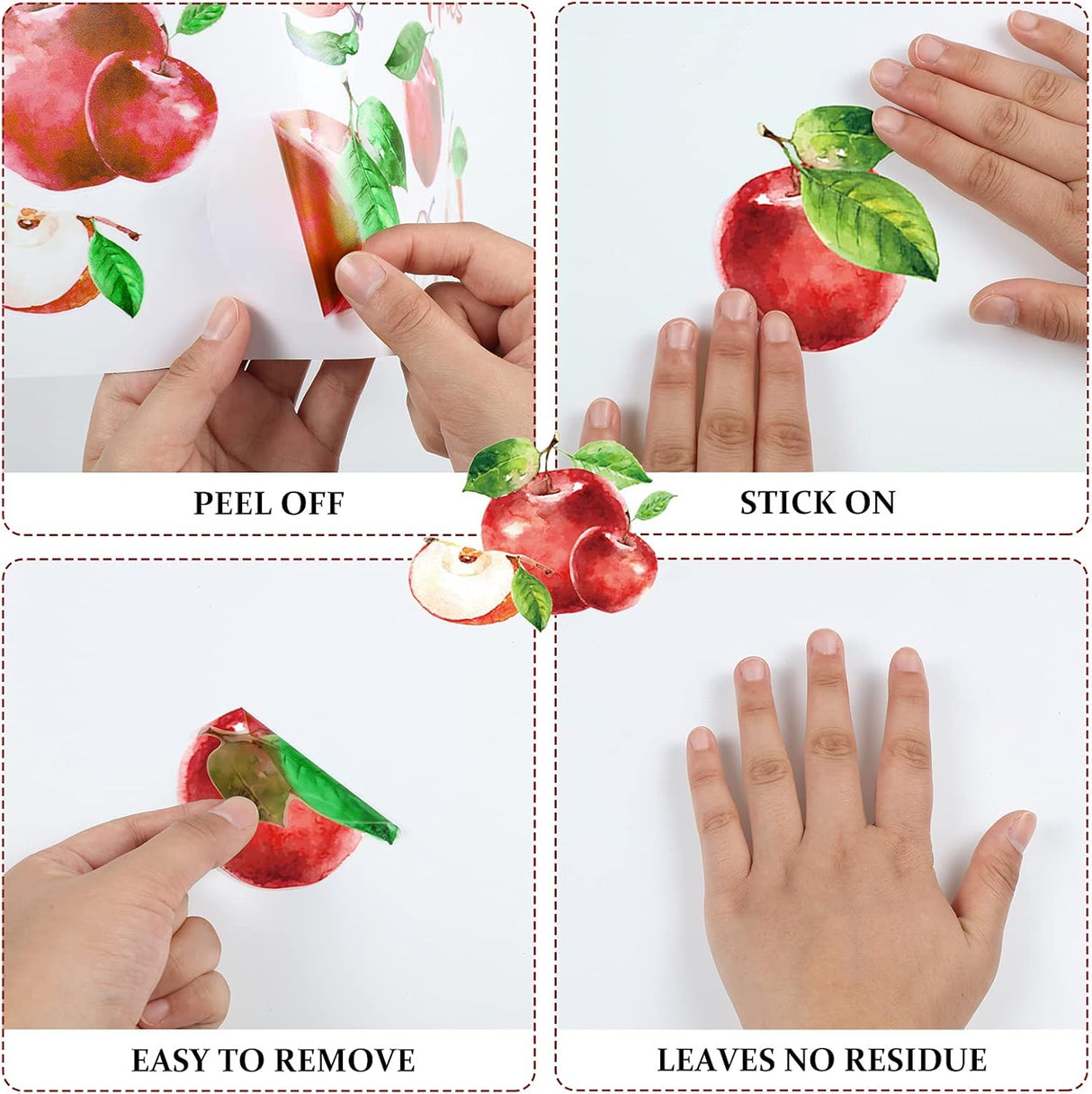 PEEL OFF

STICK ON

EASY TO REMOVE

LEAVES NO RESIDUE