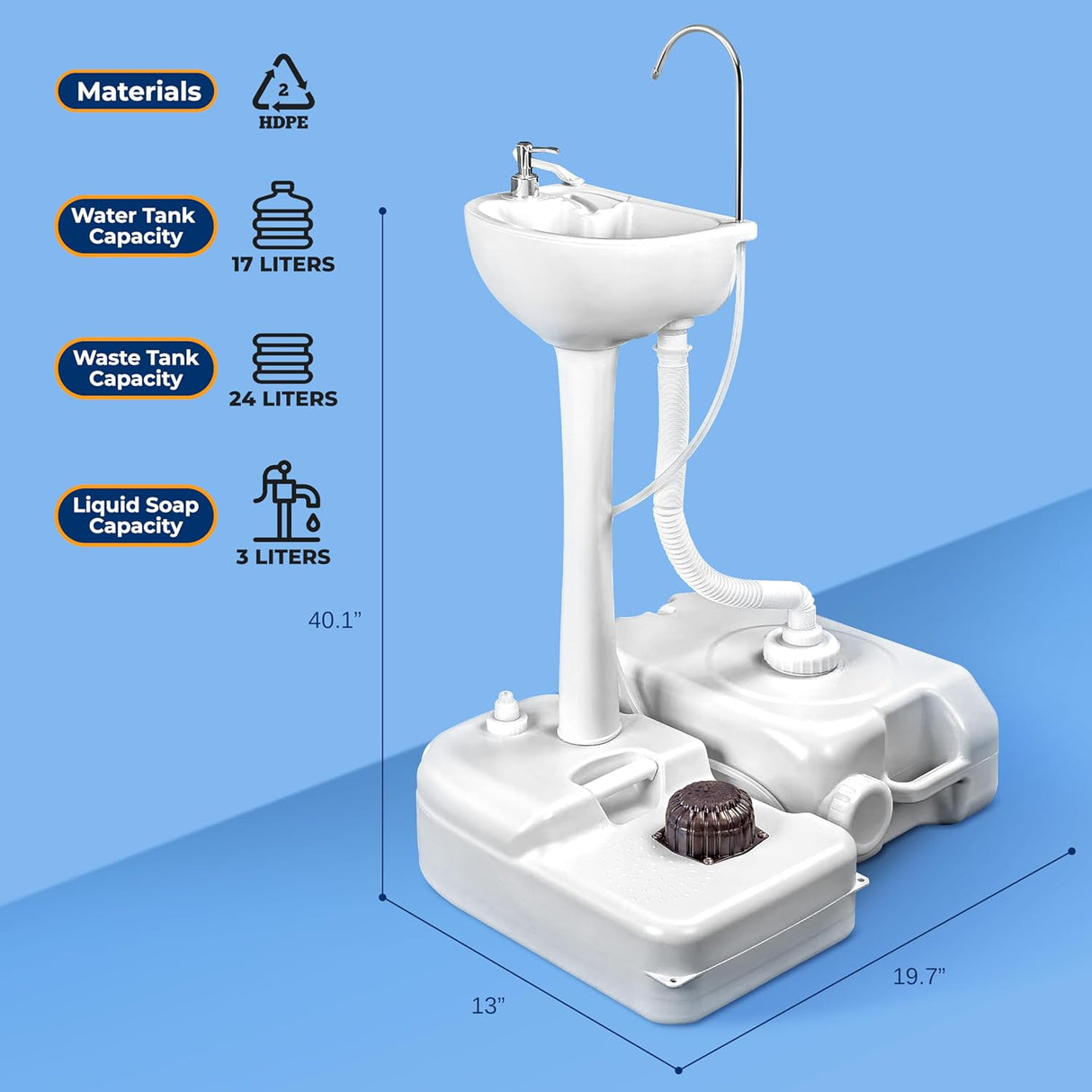 Materials

2
HDPE

Water Tank Capacity

17 LITERS

Waste Tank Capacity

24 LITERS

Liquid Soap Capacity

3 LITERS

40.1”

13”

19.7”