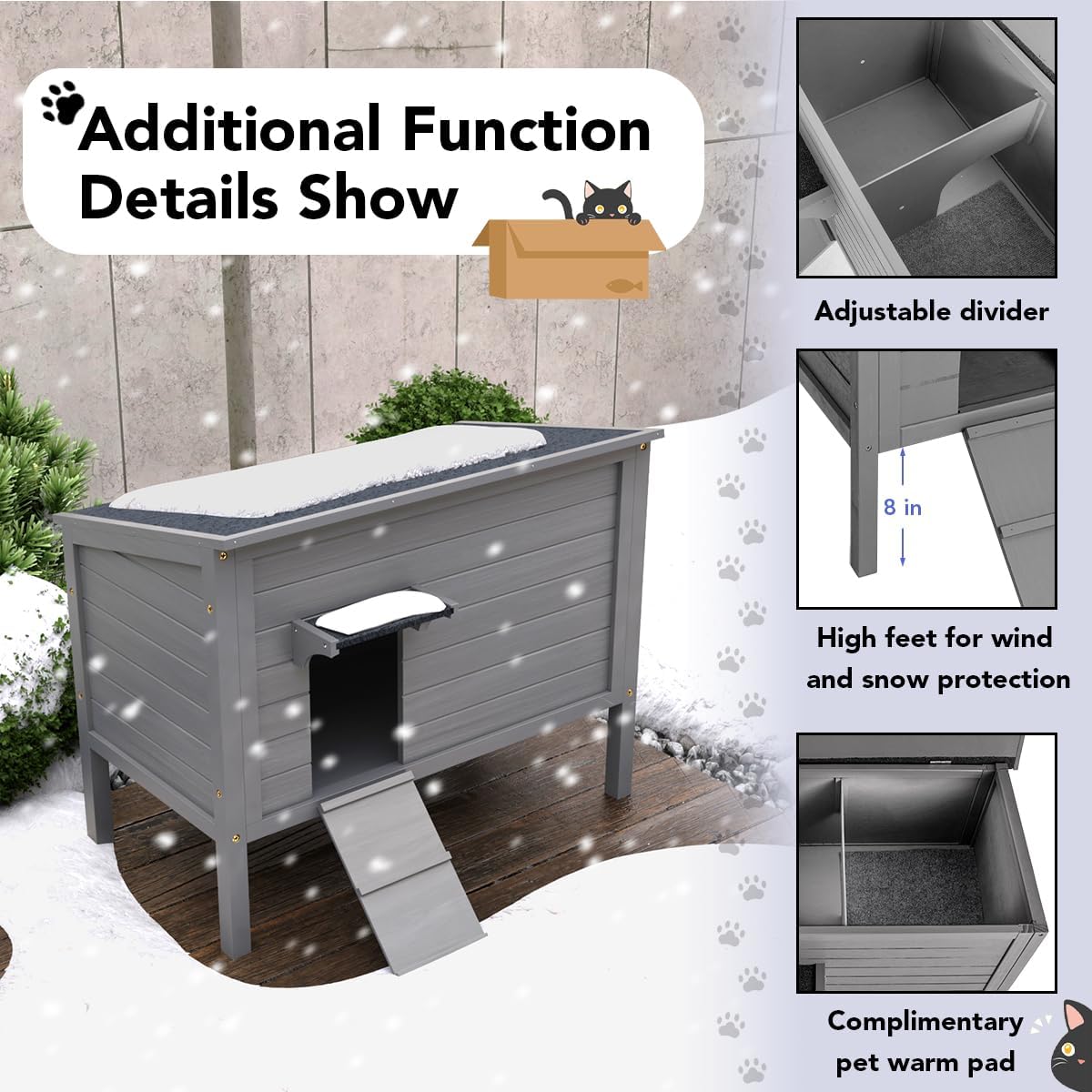 Additional Function Details Show

Adjustable divider

8 in

High feet for wind and snow protection

Complimentary pet warm pad