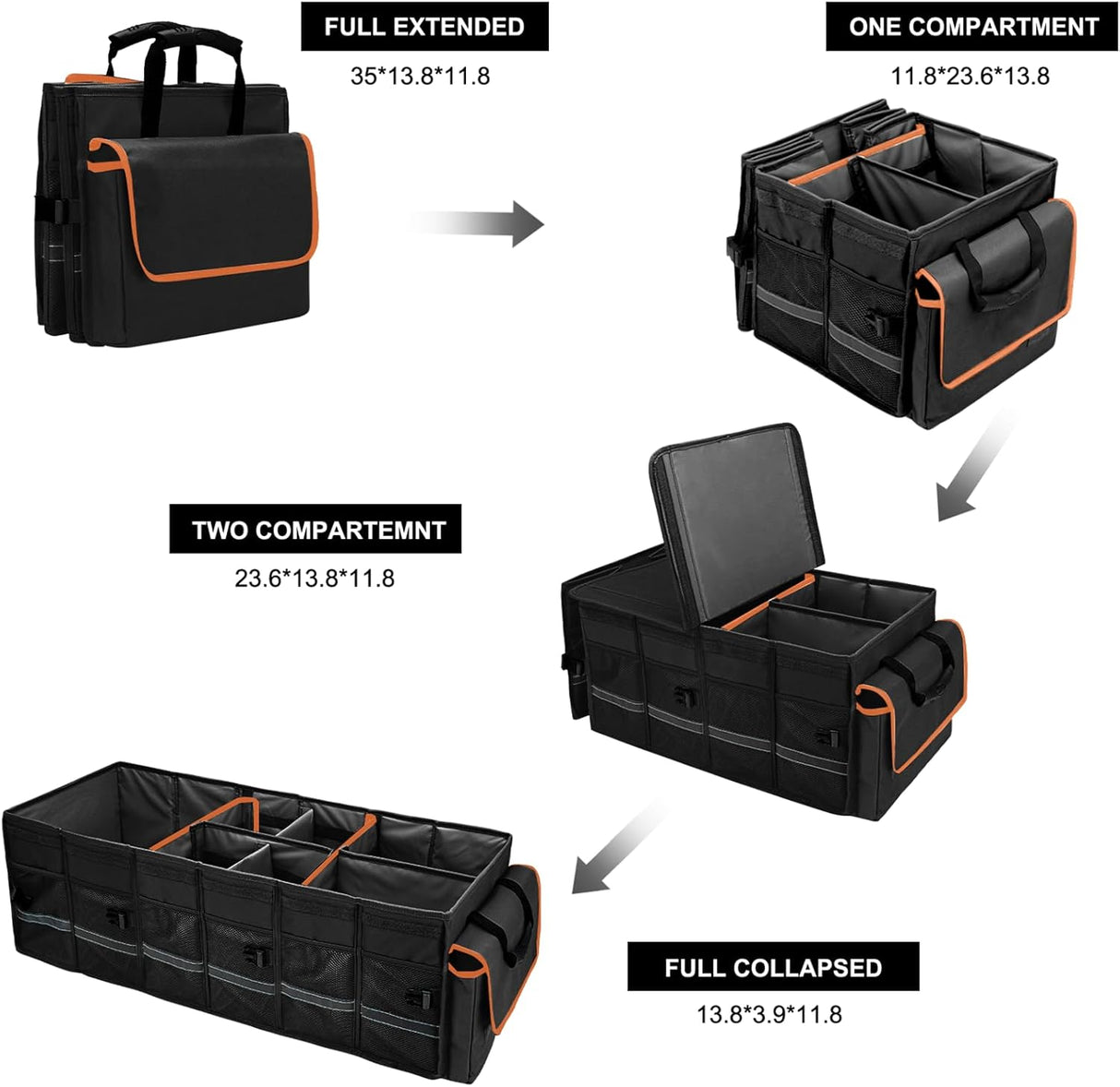 FULL EXTENDED
35*13.8*11.8

ONE COMPARTMENT
11.8*23.6*13.8

TWO COMPARTEMNT
23.6*13.8*11.8

FULL COLLAPSED
13.8*3.9*11.8