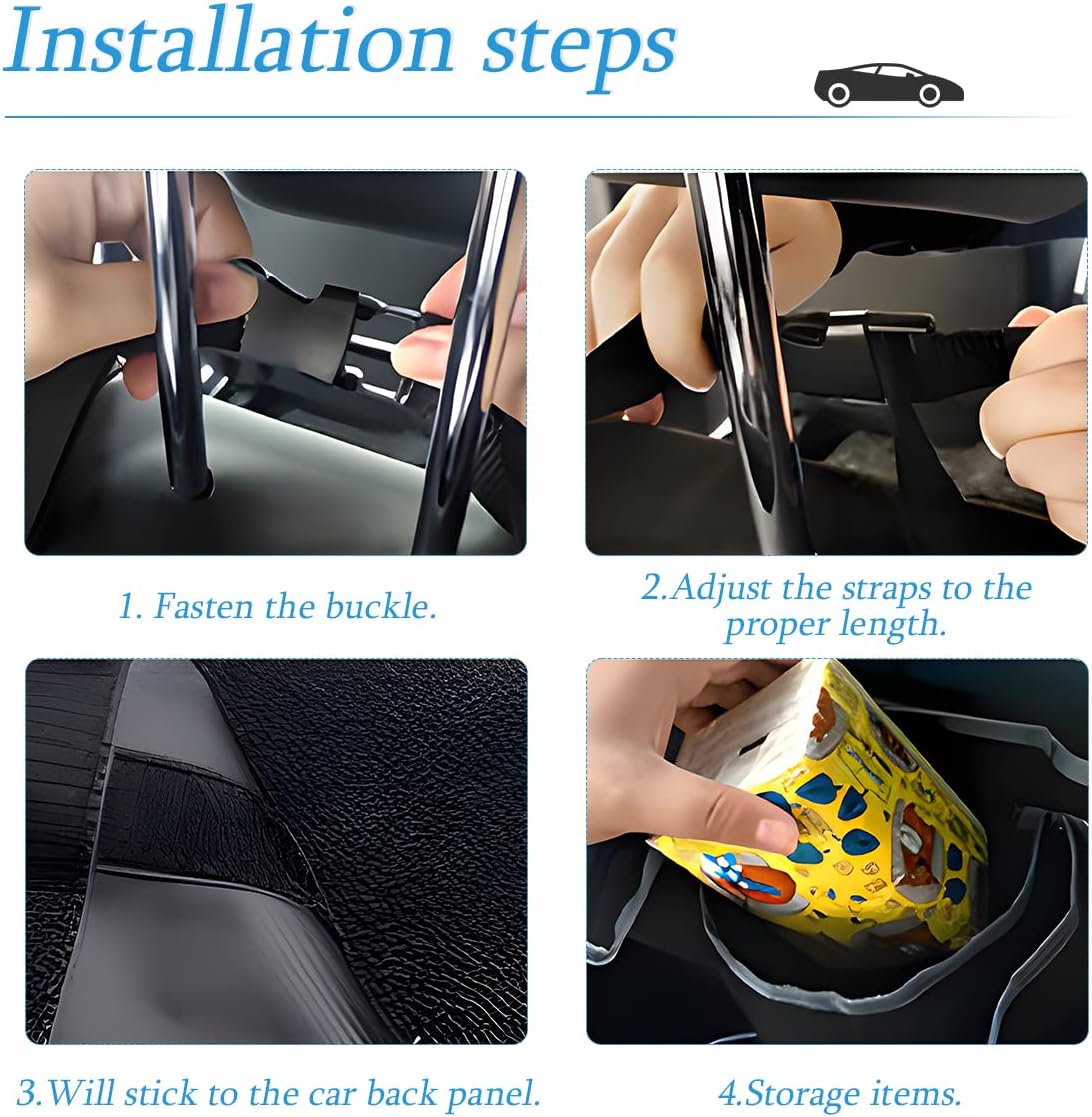 Installation steps

1. Fasten the buckle.

2.Adjust the straps to the proper length.

3.Will stick to the car back panel.

4.Storage items.